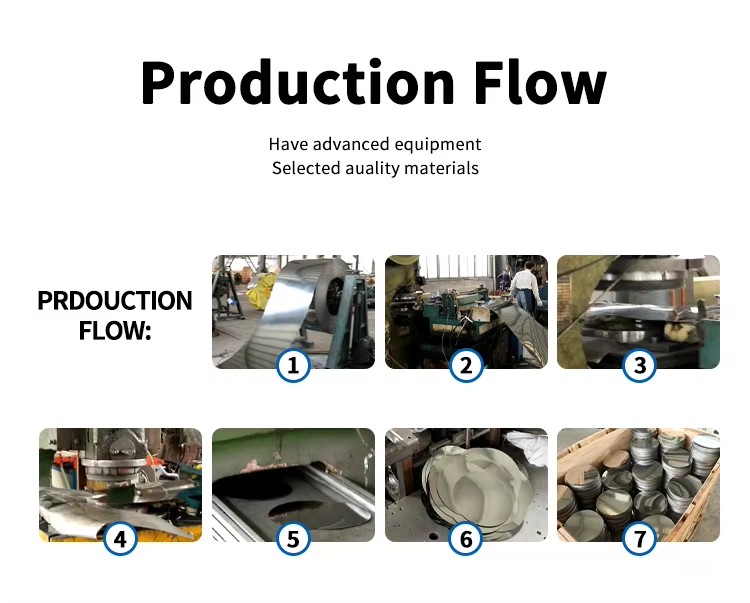 Production Flow

Have advanced equipment
Selected auality materials

PRDOUCTION FLOW:

1

2

3

4

5

6

7