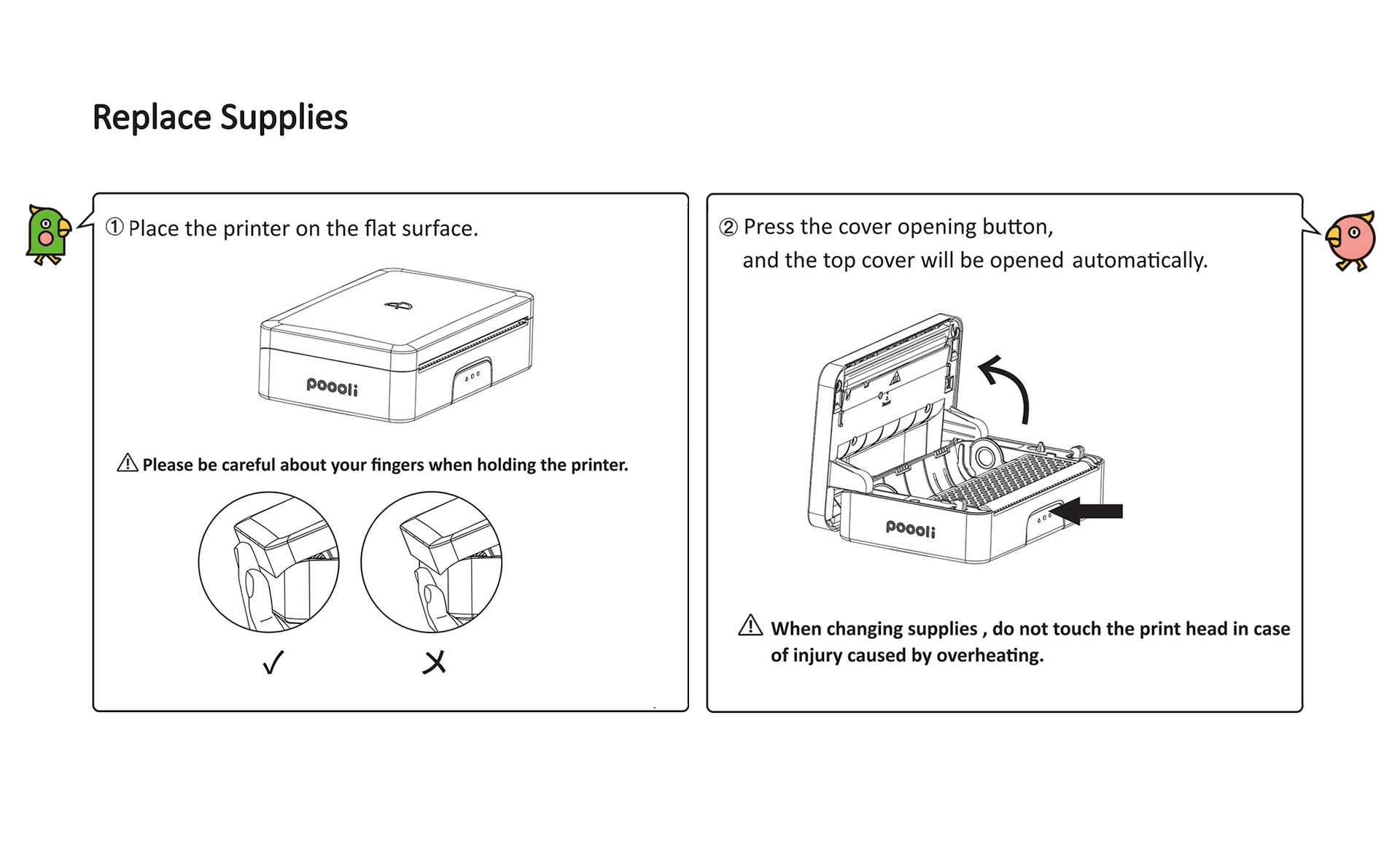 Replace Supplies

① Place the printer on the flat surface.

poooli

⚠ Please be careful about your fingers when holding the printer.

✓ ✗

② Press the cover opening button, and the top cover will be opened automatically.

poooli

⚠ When changing supplies , do not touch the print head in case of injury caused by overheating.