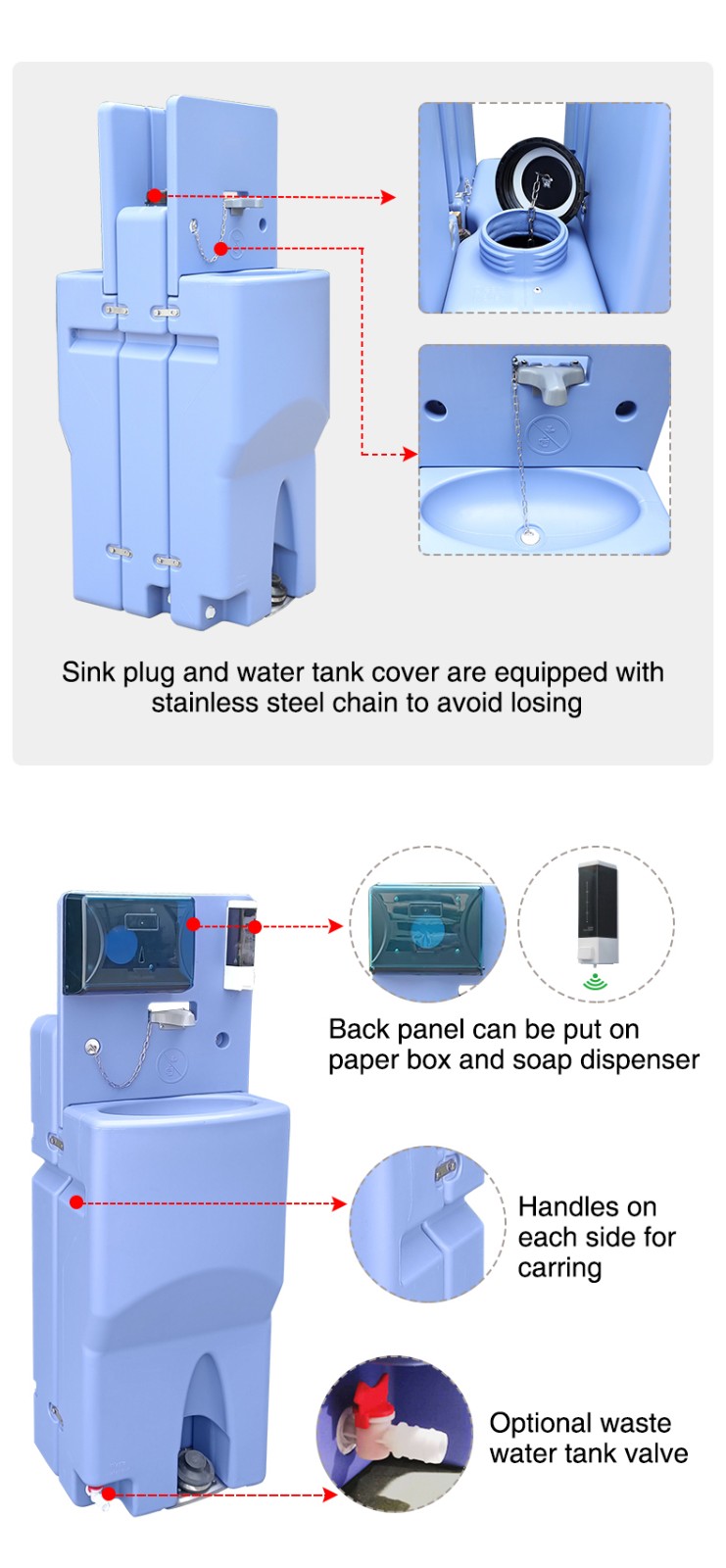 Sink plug and water tank cover are equipped with stainless steel chain to avoid losing

Back panel can be put on paper box and soap dispenser

Handles on each side for carring

Optional waste water tank valve