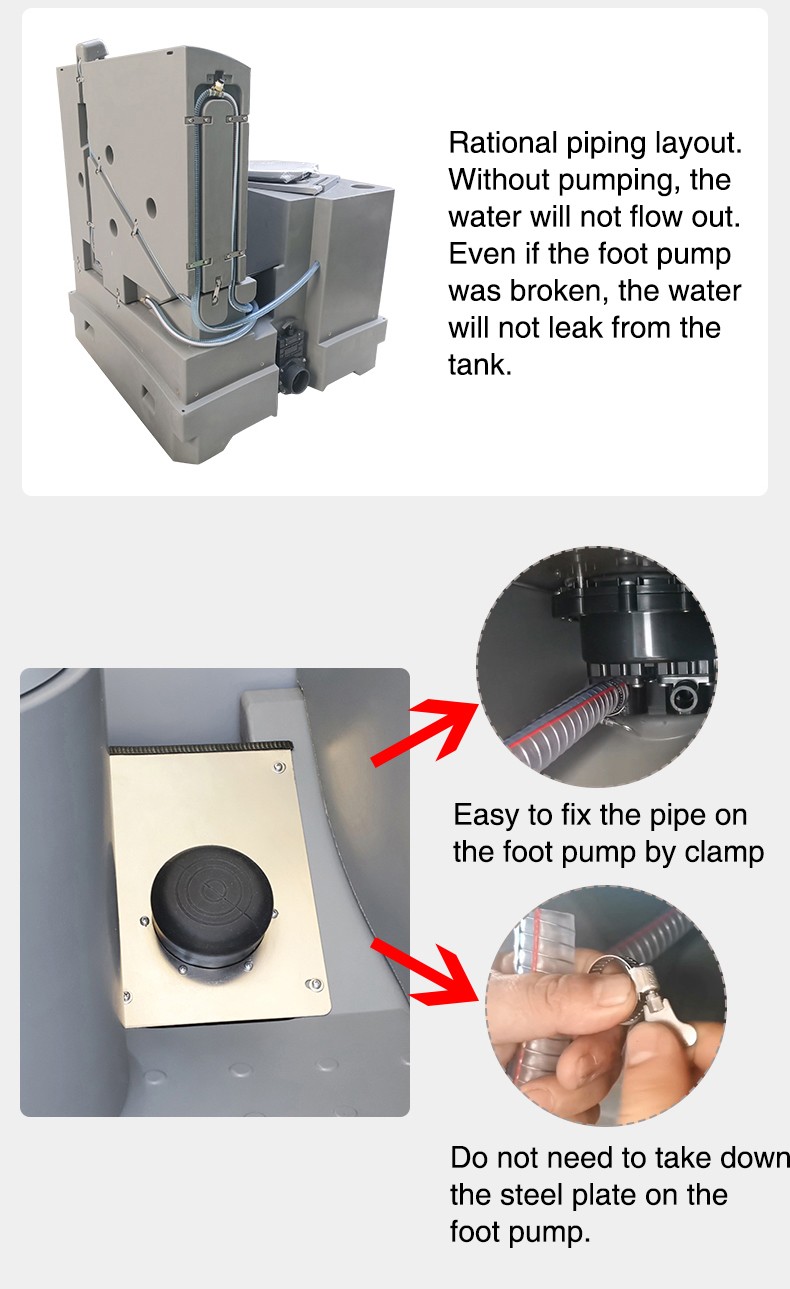 Rational piping layout. Without pumping, the water will not flow out. Even if the foot pump was broken, the water will not leak from the tank.

Easy to fix the pipe on the foot pump by clamp

Do not need to take down the steel plate on the foot pump.