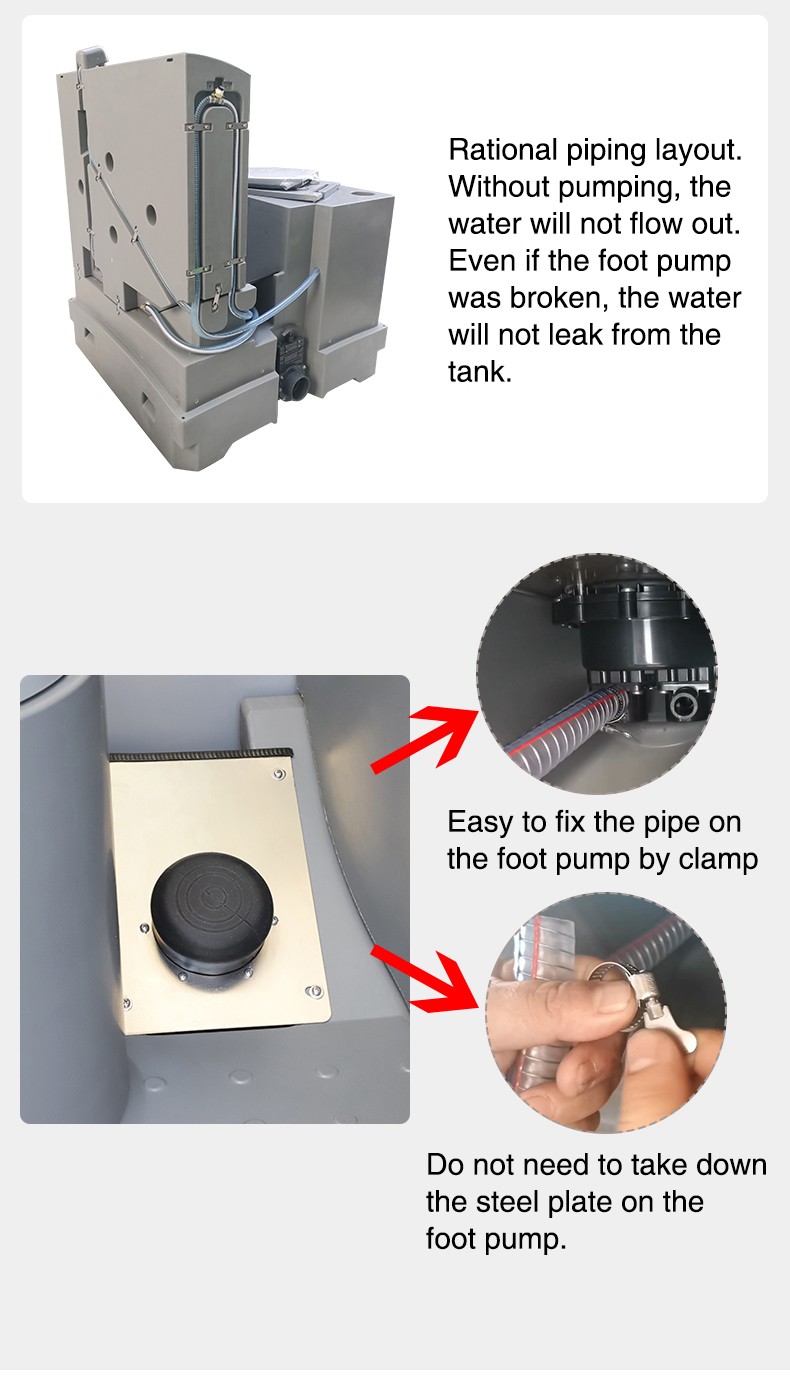 Rational piping layout. Without pumping, the water will not flow out. Even if the foot pump was broken, the water will not leak from the tank.

Easy to fix the pipe on the foot pump by clamp

Do not need to take down the steel plate on the foot pump.