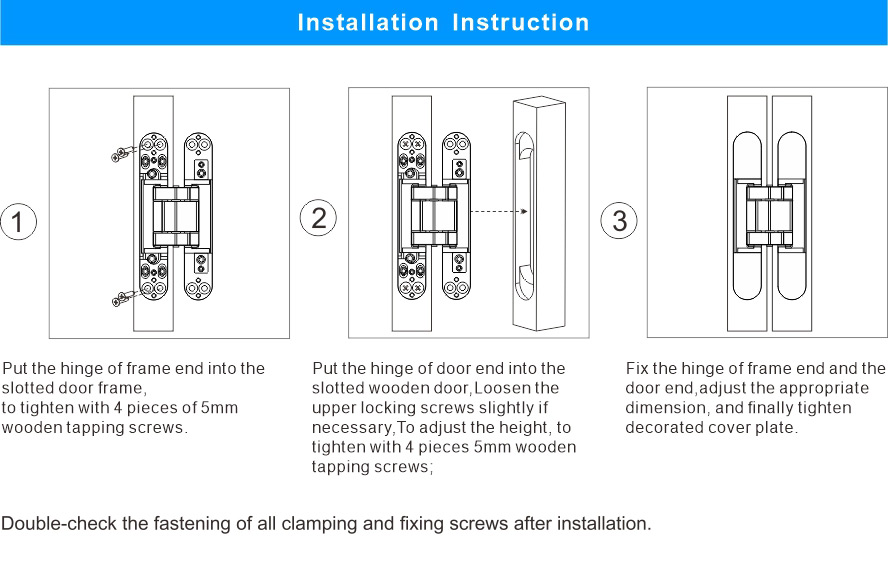 Installation Instruction

1

2

3

Put the hinge of frame end into the slotted door frame,
to tighten with 4 pieces of 5mm wooden tapping screws.

Put the hinge of door end into the slotted wooden door,Loosen the upper locking screws slightly if necessary,To adjust the height, to tighten with 4 pieces 5mm wooden tapping screws;

Fix the hinge of frame end and the door end,adjust the appropriate dimension, and finally tighten decorated cover plate.

Double-check the fastening of all clamping and fixing screws after installation.