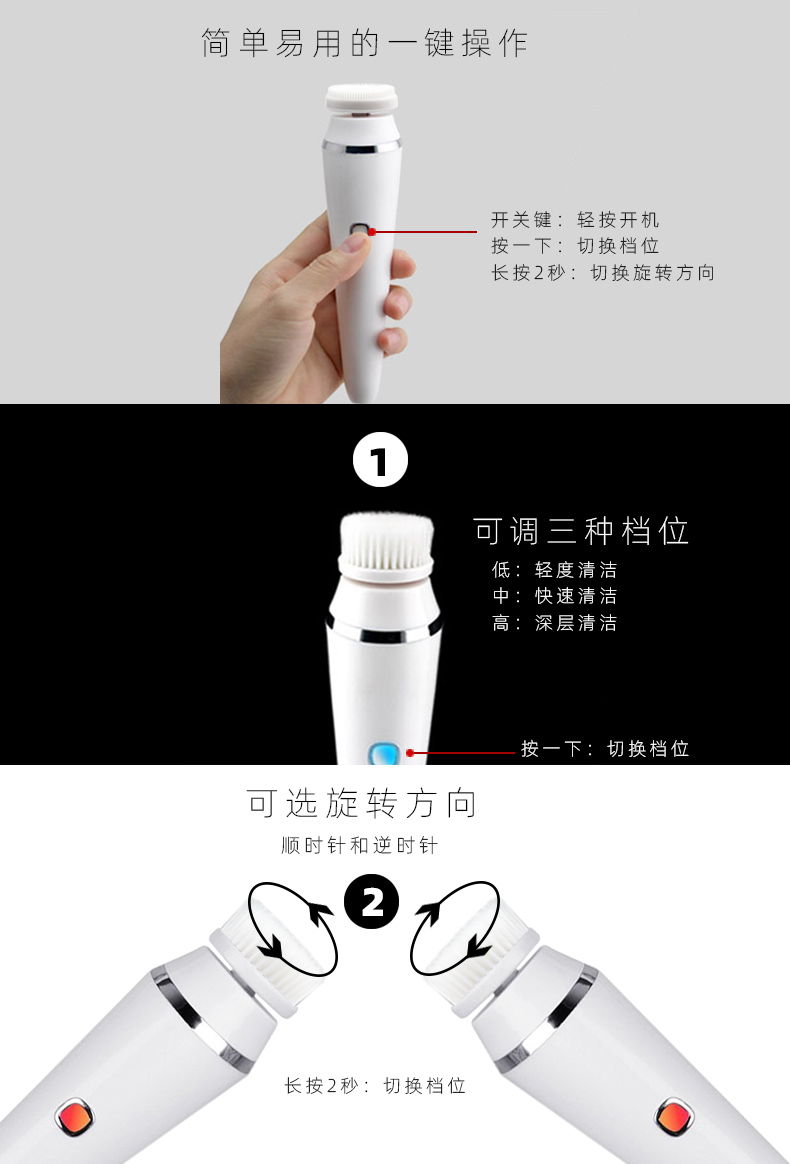 简单易用的一键操作

开关键：轻按开机
按一下：切换档位
长按2秒：切换旋转方向

1

可调三种档位
低：轻度清洁
中：快速清洁
高：深层清洁

按一下：切换档位

可选旋转方向
顺时针和逆时针

2

长按2秒：切换档位