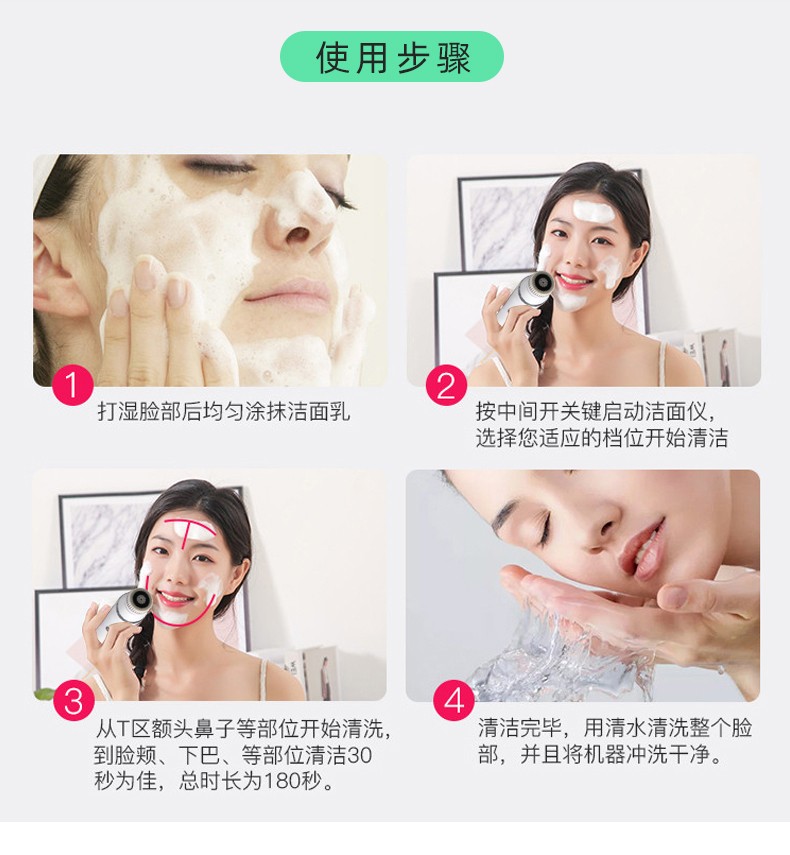 使用步骤

1
打湿脸部后均匀涂抹洁面乳

2
按中间开关键启动洁面仪，选择您适应的档位开始清洁

3
从T区额头鼻子等部位开始清洗，到脸颊、下巴、等部位清洁30秒为佳，总时长为180秒。

4
清洁完毕，用清水清洗整个脸部，并且将机器冲洗干净。