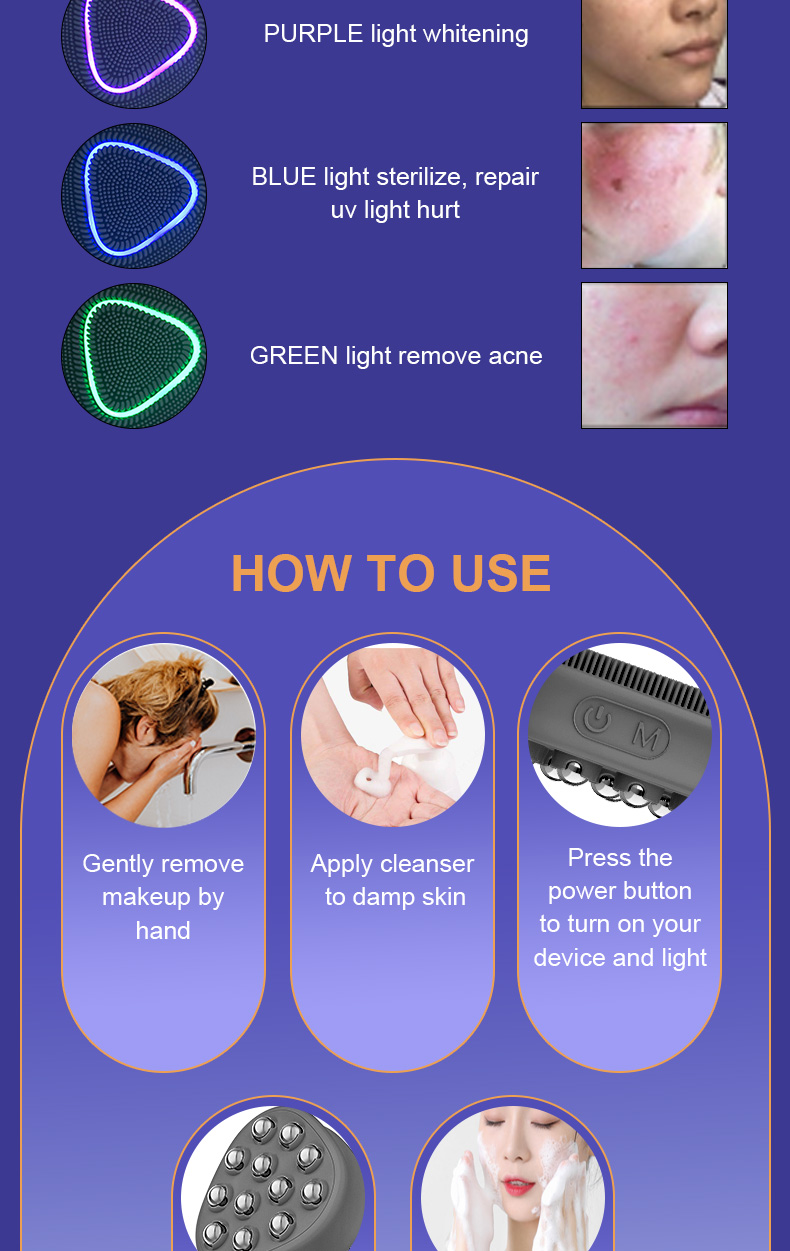 PURPLE light whitening

BLUE light sterilize, repair uv light hurt

GREEN light remove acne

HOW TO USE

Gently remove makeup by hand

Apply cleanser to damp skin

M

Press the power button to turn on your device and light