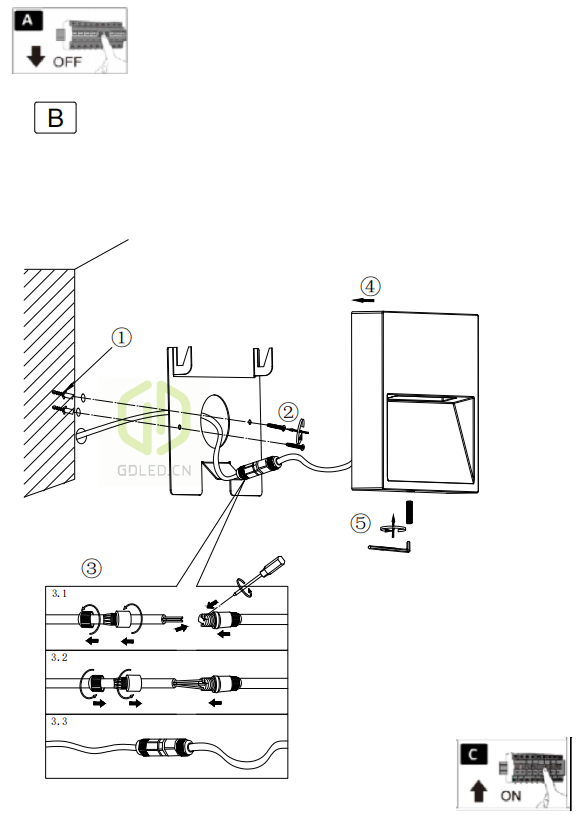 A
OFF

B

①
②
④
GDLED.CN
⑤
③
3.1
3.2
3.3

C
ON