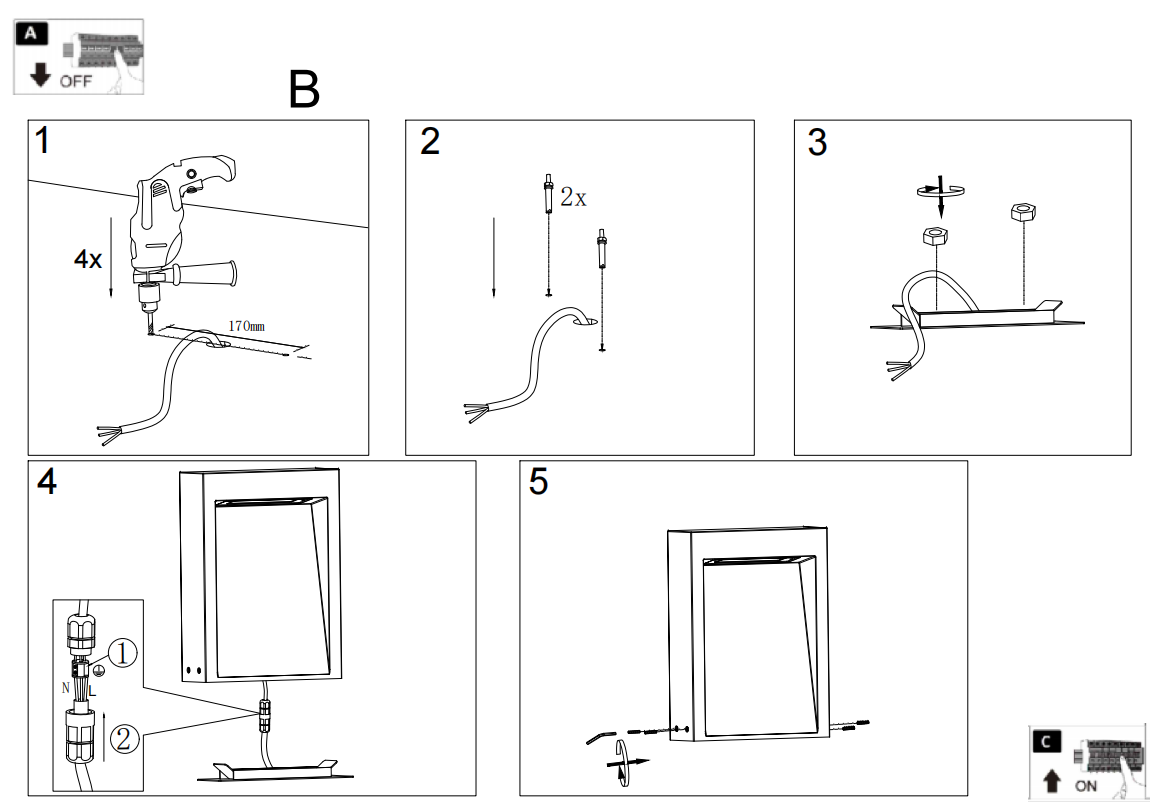 A
OFF

B

1
4x
170mm

2
2x

3

4
①
N
L
②

5

C
ON