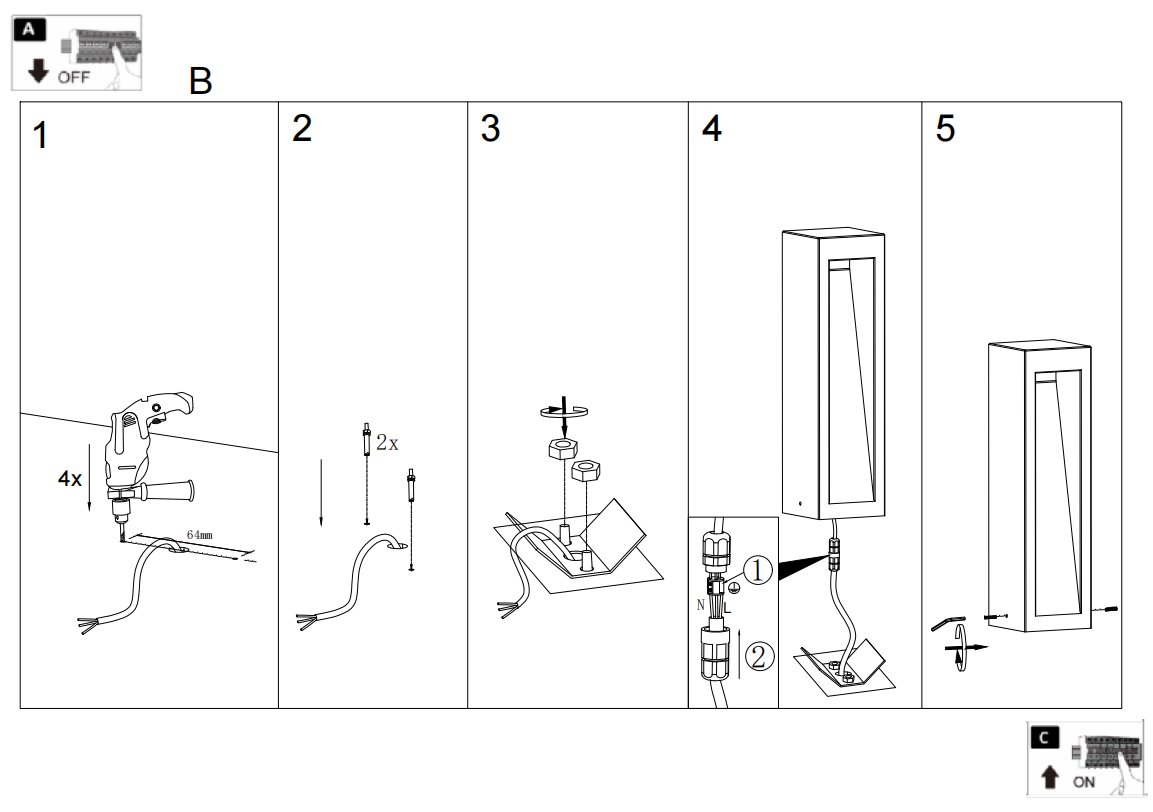 A
OFF
B
1
4x
64mm
2
2x
3
4
N
L
①
②
5
C
ON