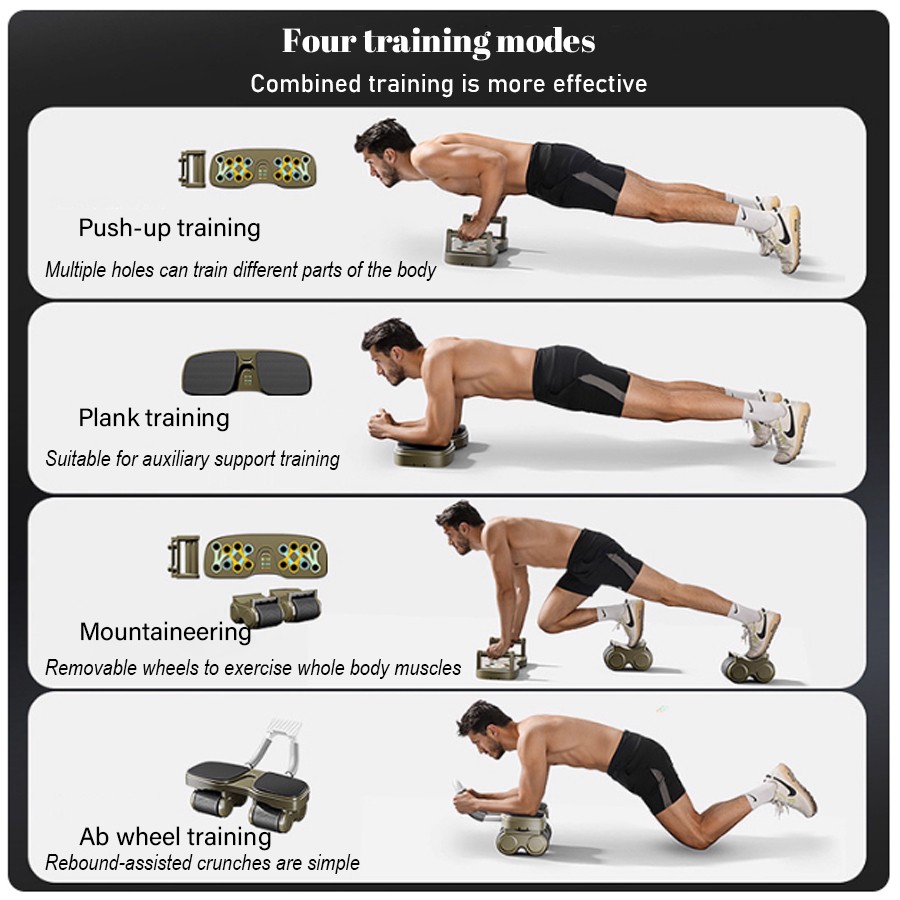 Four training modes

Combined training is more effective

Push-up training

Multiple holes can train different parts of the body

Plank training

Suitable for auxiliary support training

Mountaineering

Removable wheels to exercise whole body muscles

Ab wheel training

Rebound-assisted crunches are simple