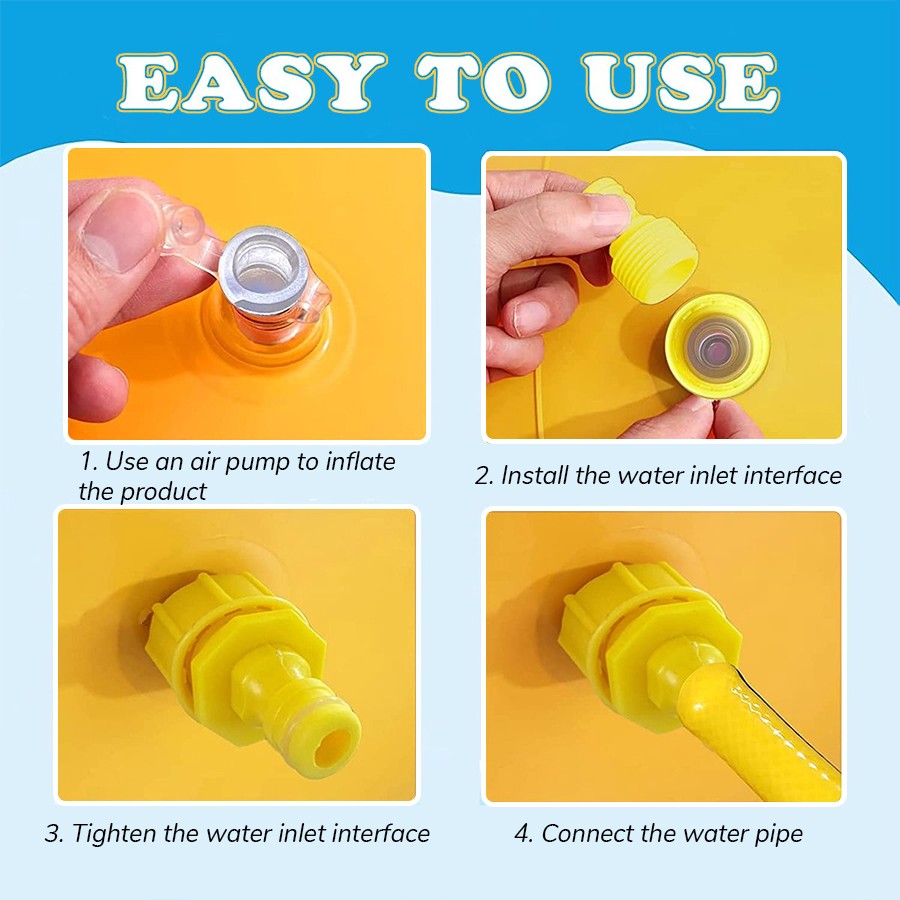 EASY TO USE

1. Use an air pump to inflate the product

2. Install the water inlet interface

3. Tighten the water inlet interface

4. Connect the water pipe