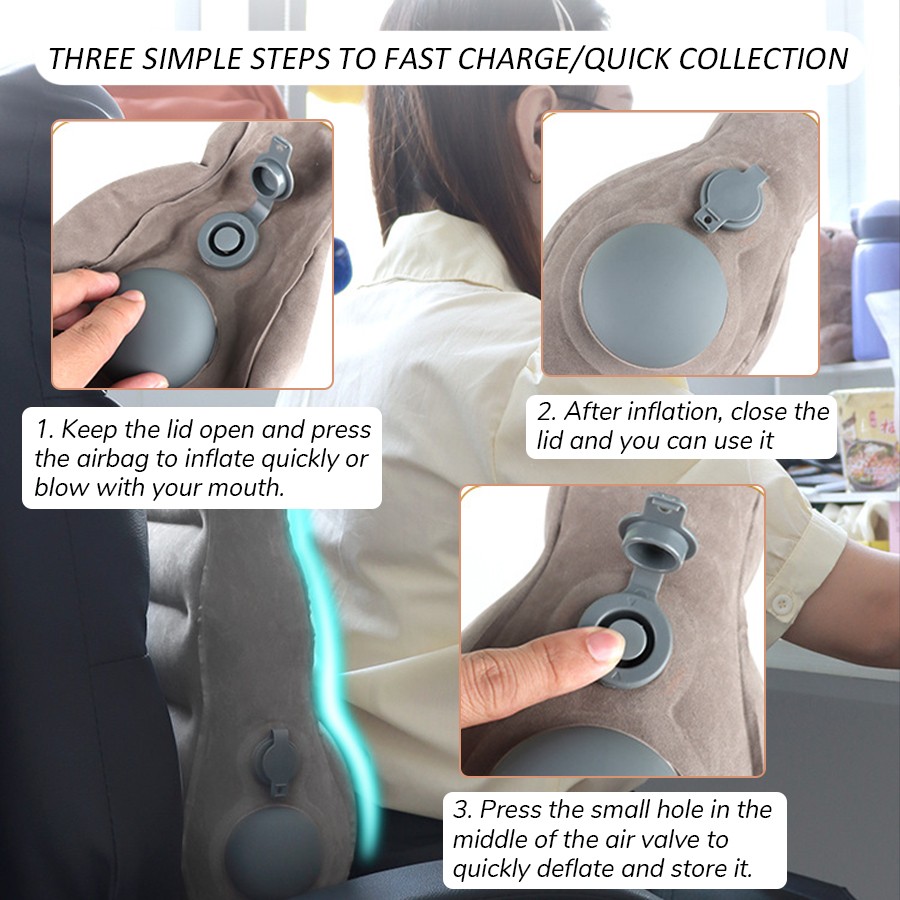 THREE SIMPLE STEPS TO FAST CHARGE/QUICK COLLECTION

1. Keep the lid open and press the airbag to inflate quickly or blow with your mouth.

2. After inflation, close the lid and you can use it

3. Press the small hole in the middle of the air valve to quickly deflate and store it.