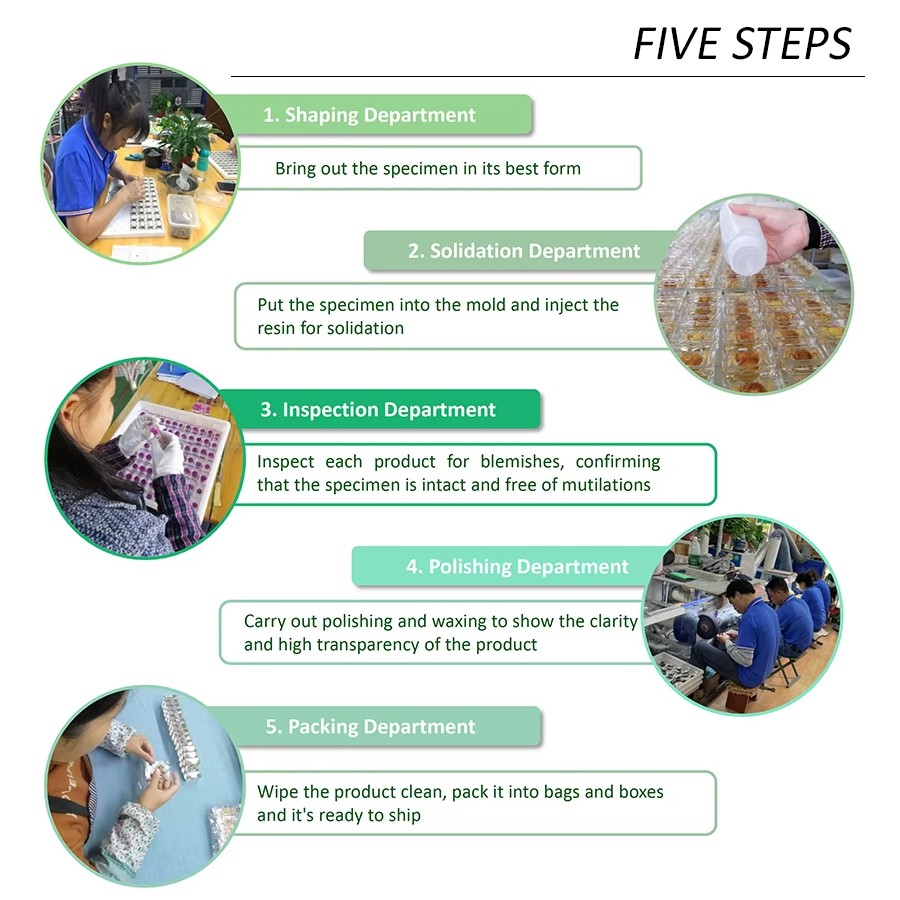 FIVE STEPS

1. Shaping Department

Bring out the specimen in its best form

2. Solidation Department

Put the specimen into the mold and inject the resin for solidation

3. Inspection Department

Inspect each product for blemishes, confirming that the specimen is intact and free of mutilations

4. Polishing Department

Carry out polishing and waxing to show the clarity and high transparency of the product

5. Packing Department

Wipe the product clean, pack it into bags and boxes and it's ready to ship