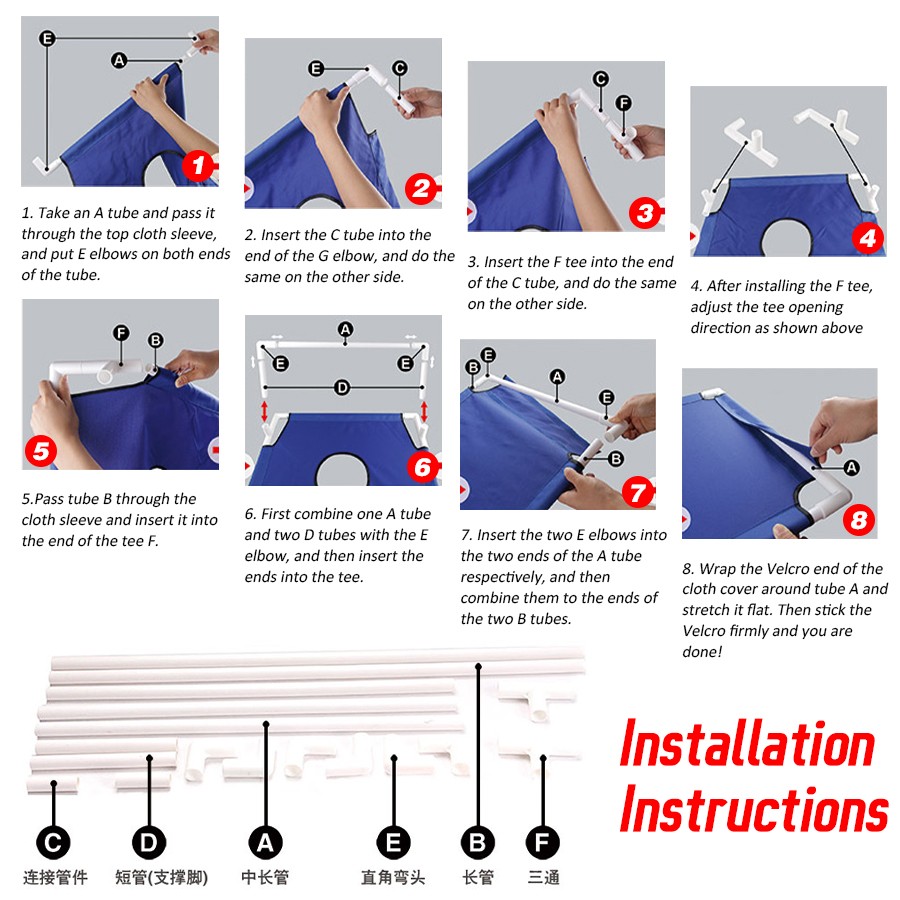 E
A
1

1. Take an A tube and pass it through the top cloth sleeve, and put E elbows on both ends of the tube.

E
C
2

2. Insert the C tube into the end of the G elbow, and do the same on the other side.

C
F
3

3. Insert the F tee into the end of the C tube, and do the same on the other side.

4

4. After installing the F tee, adjust the tee opening direction as shown above

F
B
5

5.Pass tube B through the cloth sleeve and insert it into the end of the tee F.

A
E
E
D
6

6. First combine one A tube and two D tubes with the E elbow, and then insert the ends into the tee.

B
E
A
E
B
7

7. Insert the two E elbows into the two ends of the A tube respectively, and then combine them to the ends of the two B tubes.

A
8

8. Wrap the Velcro end of the cloth cover around tube A and stretch it flat. Then stick the Velcro firmly and you are done!

Installation Instructions

C
连接管件
D
短管(支撑脚)
A
中长管
E
直角弯头
B
长管
F
三通