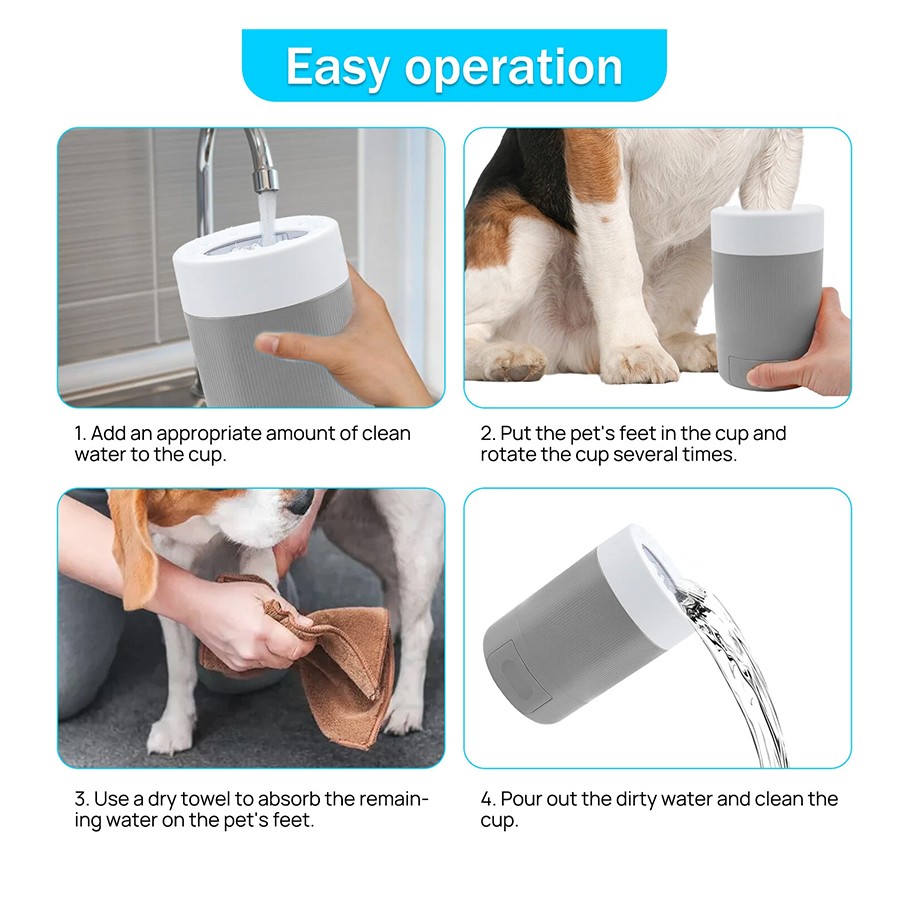 Easy operation

1. Add an appropriate amount of clean water to the cup.

2. Put the pet's feet in the cup and rotate the cup several times.

3. Use a dry towel to absorb the remaining water on the pet's feet.

4. Pour out the dirty water and clean the cup.