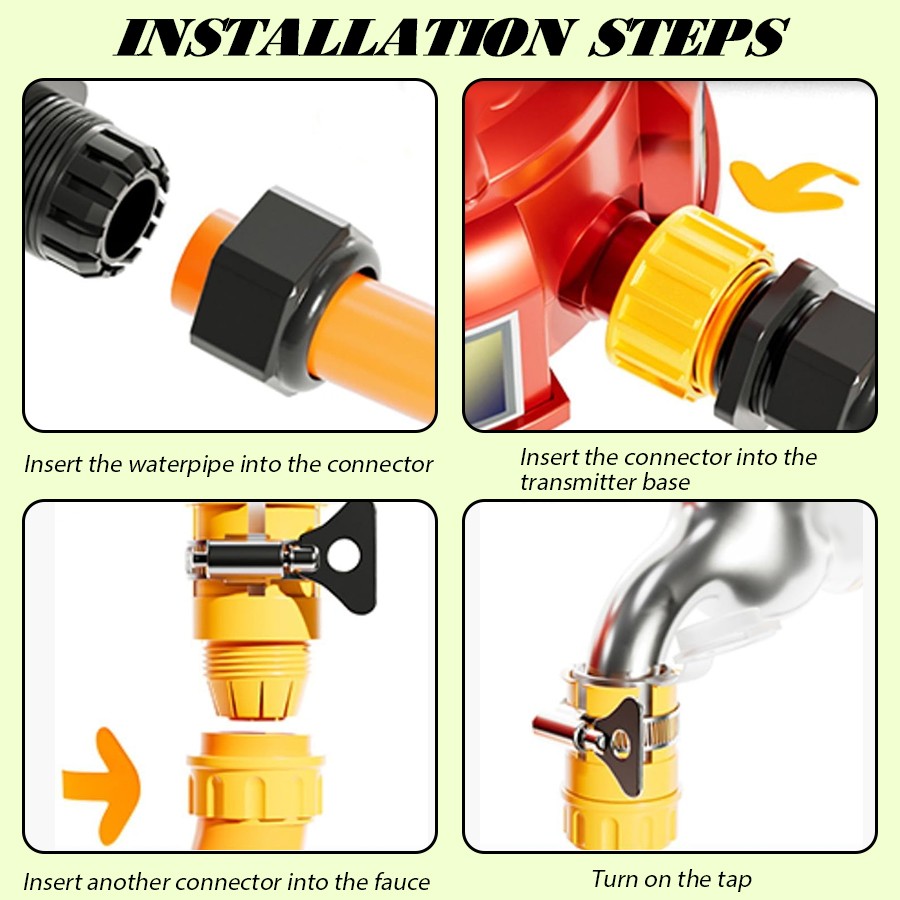 INSTALLATION STEPS

Insert the waterpipe into the connector

Insert the connector into the transmitter base

Insert another connector into the fauce

Turn on the tap