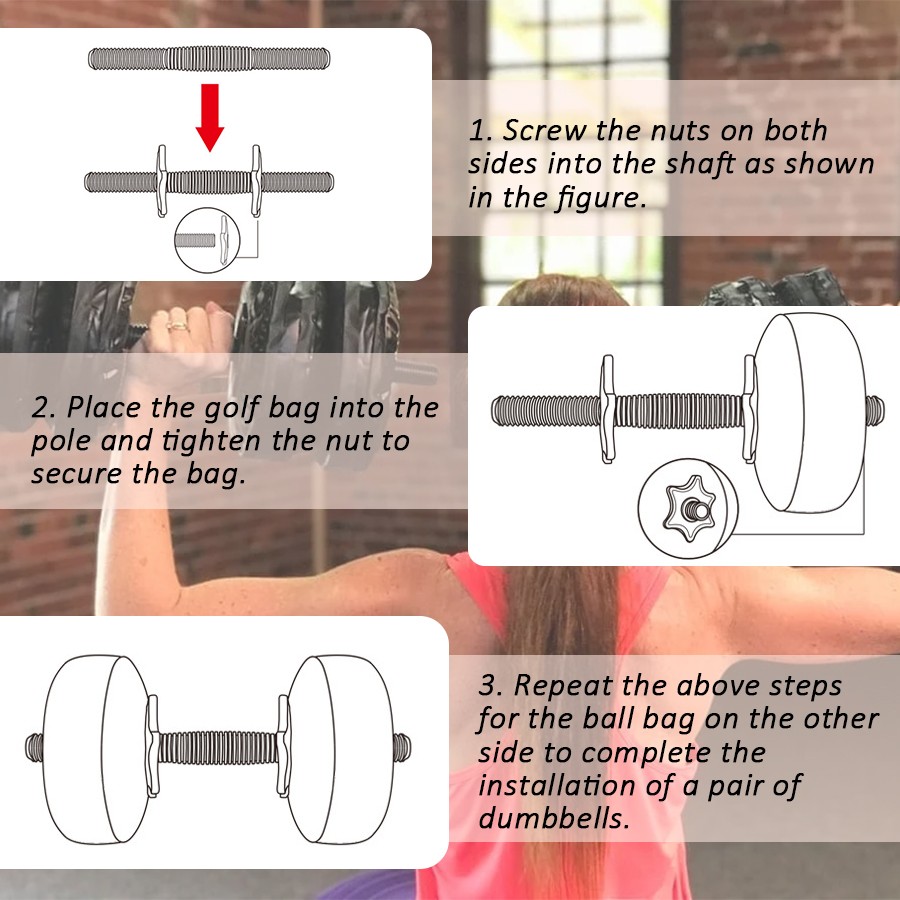 1. Screw the nuts on both sides into the shaft as shown in the figure.

2. Place the golf bag into the pole and tighten the nut to secure the bag.

3. Repeat the above steps for the ball bag on the other side to complete the installation of a pair of dumbbells.