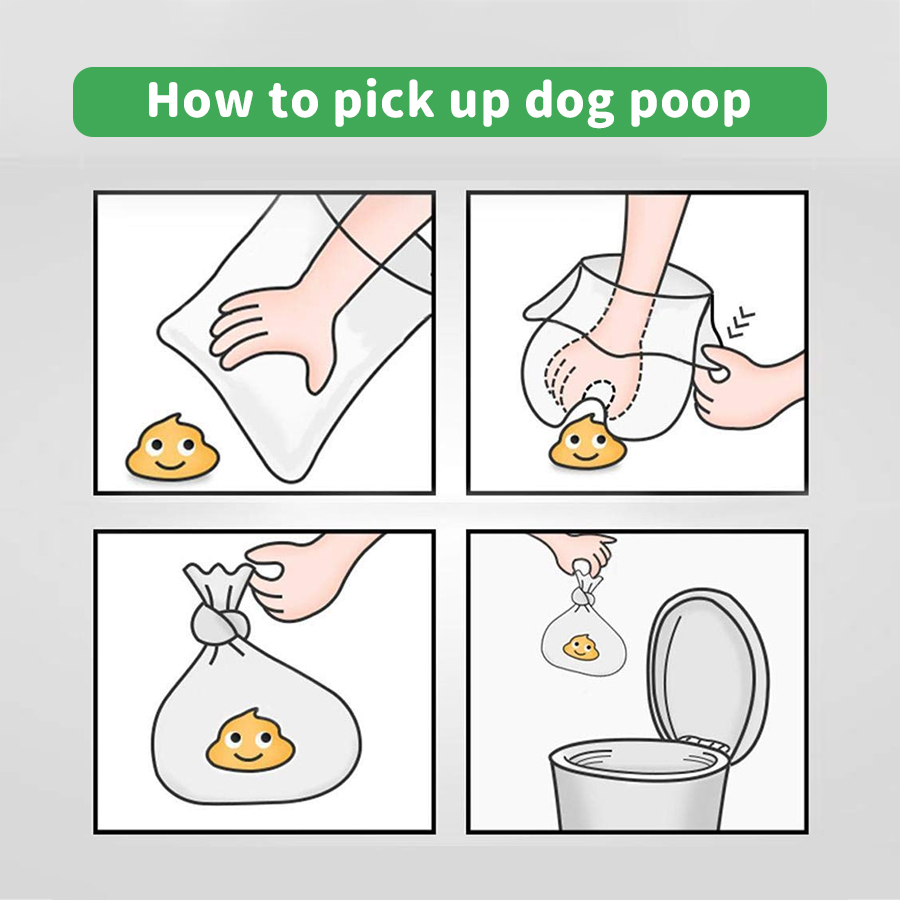 How to pick up dog poop