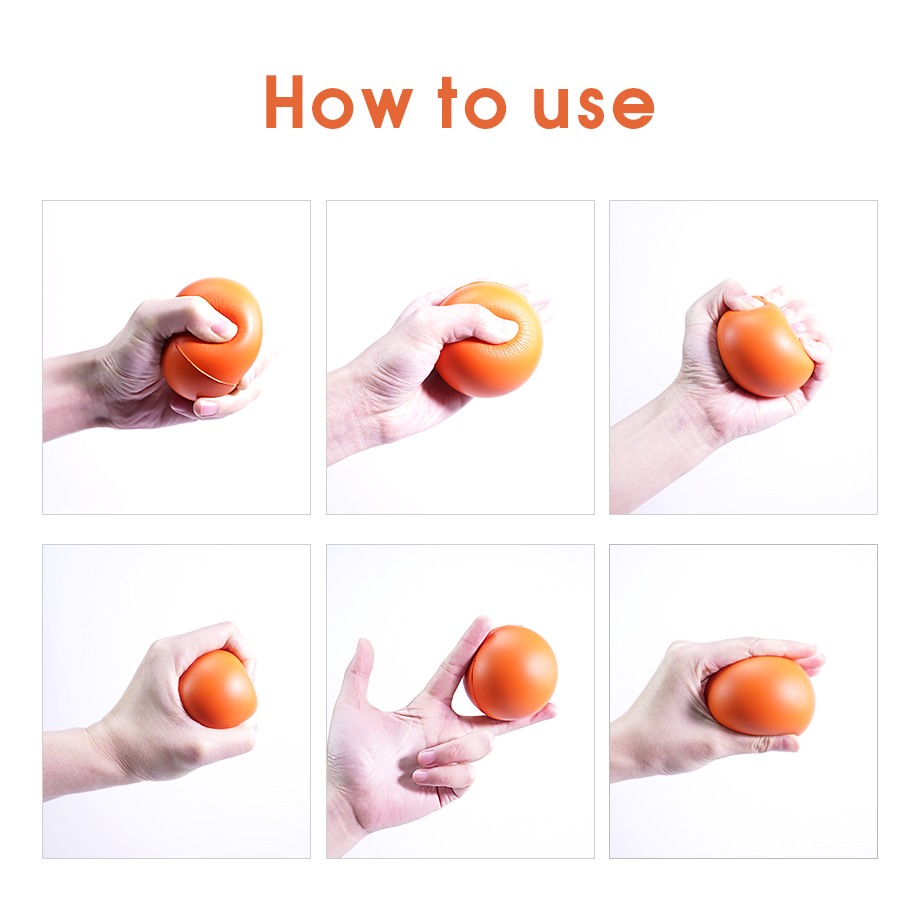 How to use