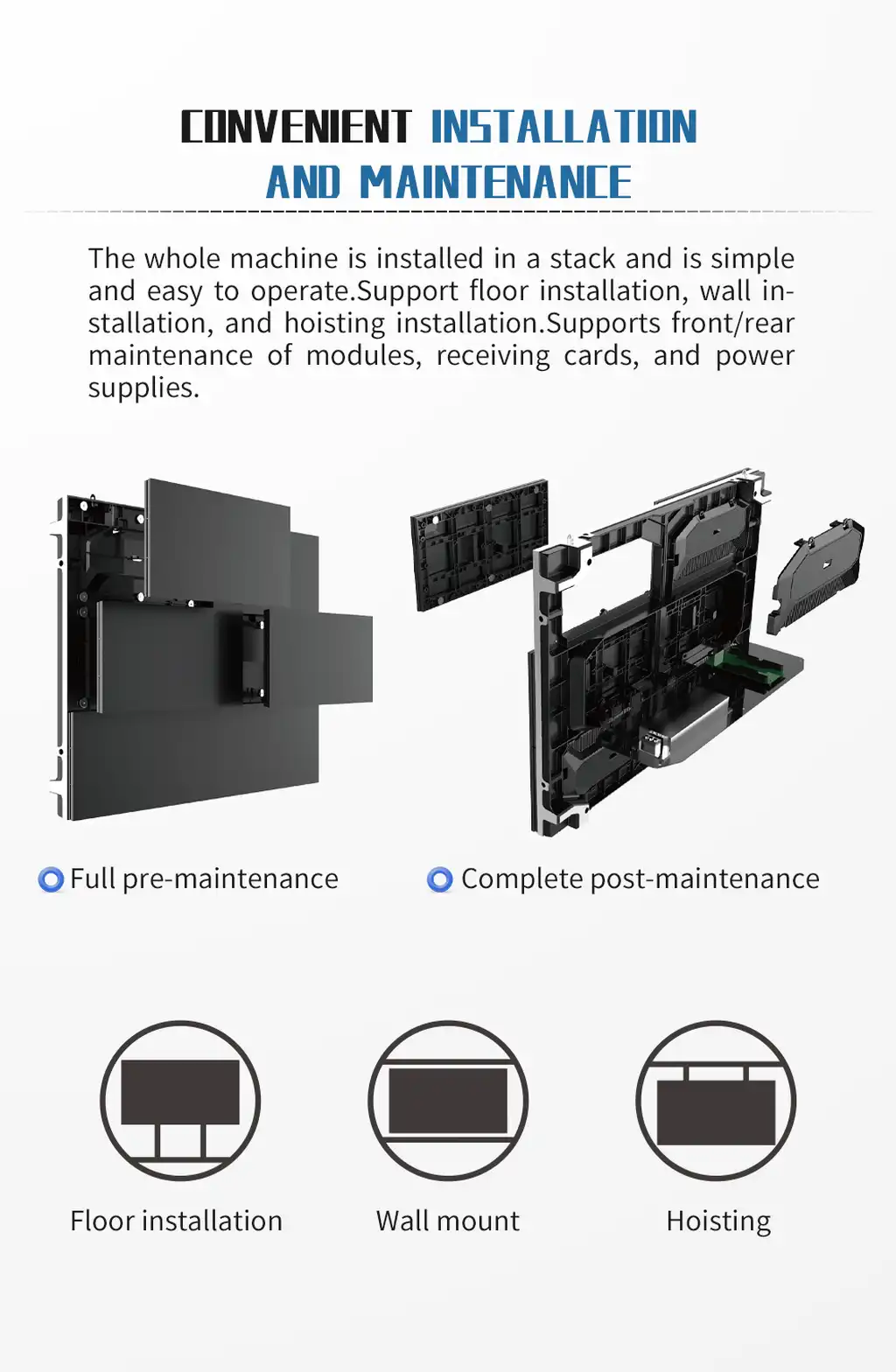 CONVENIENT INSTALLATION AND MAINTENANCE

The whole machine is installed in a stack and is simple and easy to operate.Support floor installation, wall installation, and hoisting installation.Supports front/rear maintenance of modules, receiving cards, and power supplies.

Full pre-maintenance

Complete post-maintenance

Floor installation

Wall mount

Hoisting