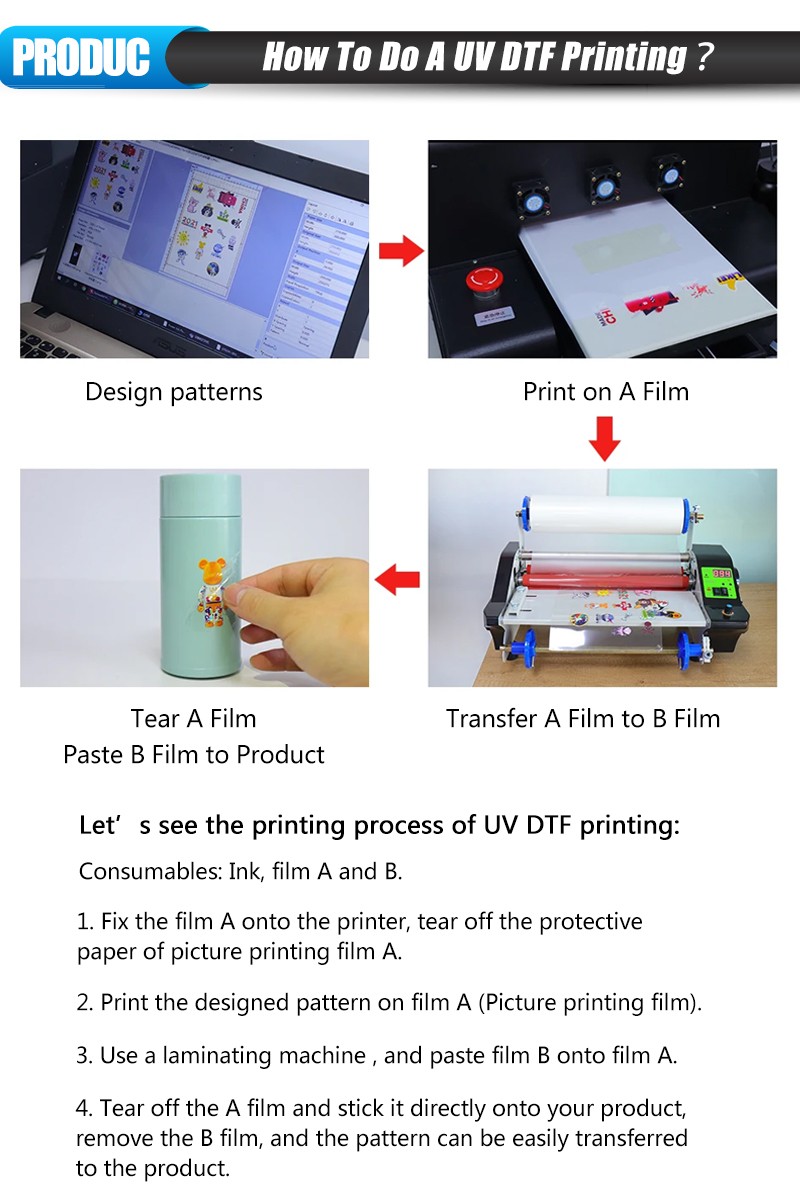 PRODUC

How To Do A UV DTF Printing ?

Design patterns

Print on A Film

Tear A Film
Paste B Film to Product

Transfer A Film to B Film

Let' s see the printing process of UV DTF printing:

Consumables: Ink, film A and B.

1. Fix the film A onto the printer, tear off the protective paper of picture printing film A.

2. Print the designed pattern on film A (Picture printing film).

3. Use a laminating machine , and paste film B onto film A.

4. Tear off the A film and stick it directly onto your product, remove the B film, and the pattern can be easily transferred to the product.