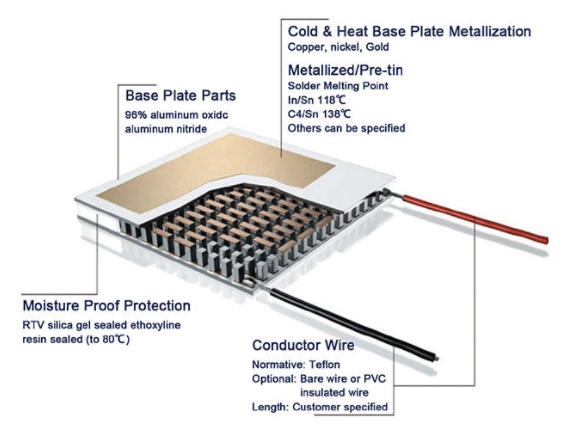 Cold & Heat Base Plate Metallization
Copper, nickel, Gold

Metallized/Pre-tin
Solder Melting Point
In/Sn 118℃
C4/Sn 138℃
Others can be specified

Base Plate Parts
96% aluminum oxidc
aluminum nitride

Moisture Proof Protection
RTV silica gel sealed ethoxyline resin sealed (to 80℃)

Conductor Wire
Normative: Teflon
Optional: Bare wire or PVC insulated wire
Length: Customer specified