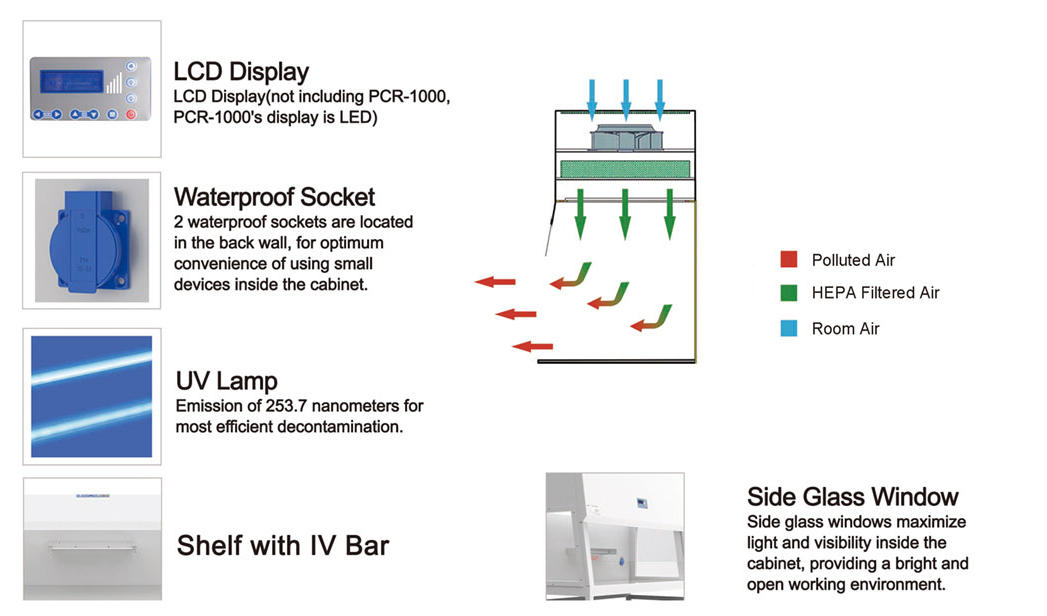 LCD Display
LCD Display(not including PCR-1000, PCR-1000's display is LED)

Waterproof Socket
2 waterproof sockets are located in the back wall, for optimum convenience of using small devices inside the cabinet.

UV Lamp
Emission of 253.7 nanometers for most efficient decontamination.

Shelf with IV Bar

Polluted Air
HEPA Filtered Air
Room Air

Side Glass Window
Side glass windows maximize light and visibility inside the cabinet, providing a bright and open working environment.