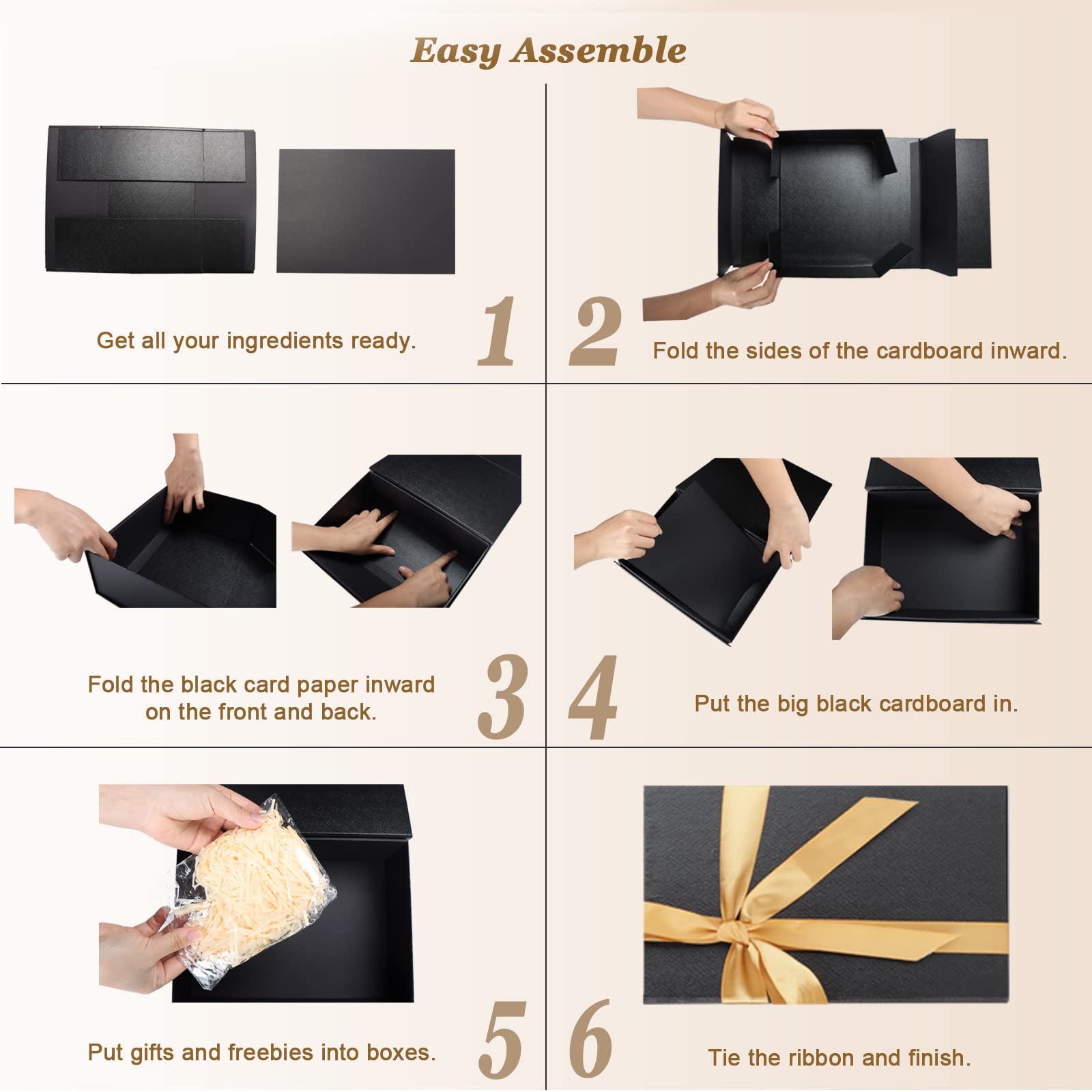 Easy Assemble

Get all your ingredients ready.

1

2

Fold the sides of the cardboard inward.

Fold the black card paper inward on the front and back.

3

4

Put the big black cardboard in.

Put gifts and freebies into boxes.

5

6

Tie the ribbon and finish.