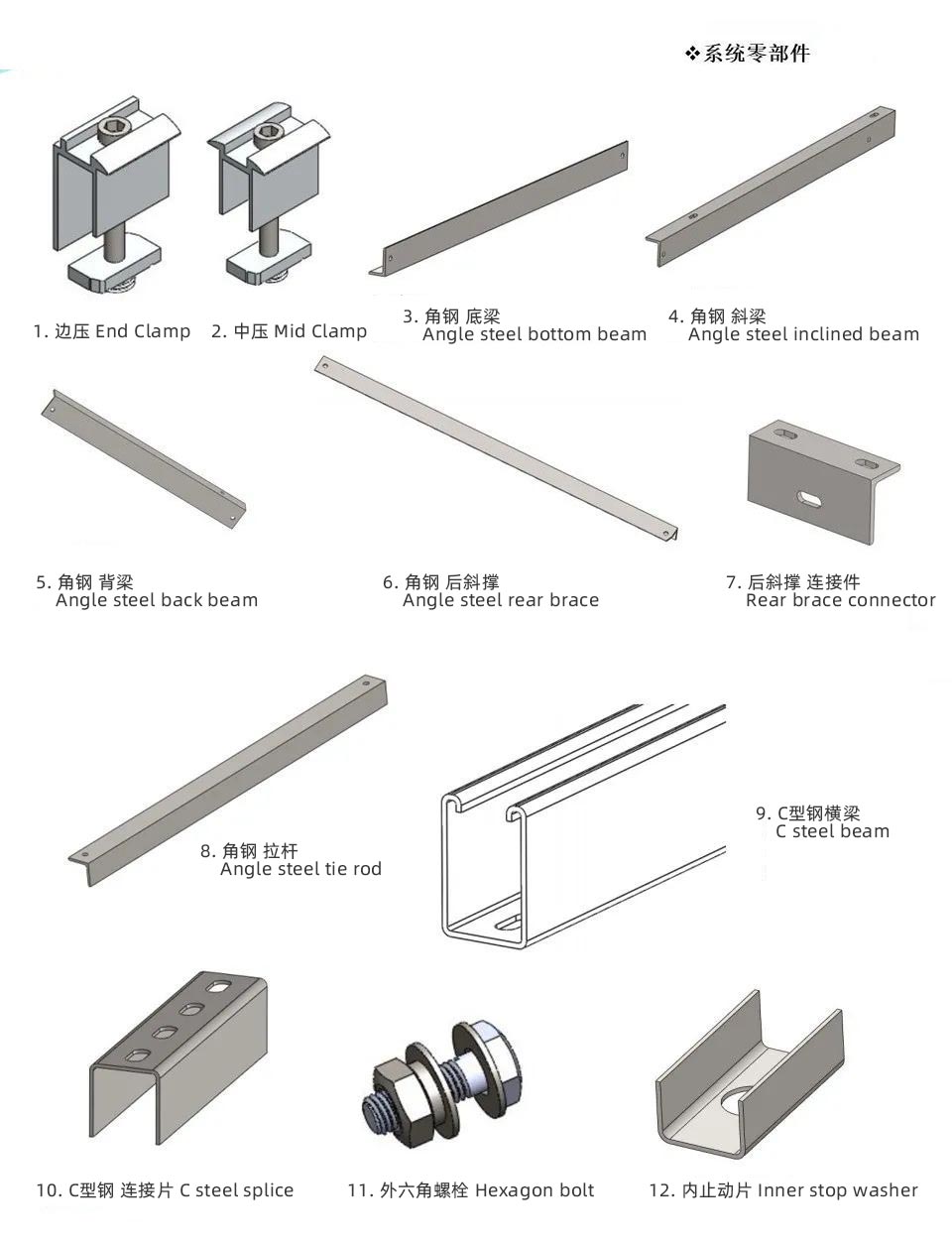 ❖系统零部件

1. 边压 End Clamp

2. 中压 Mid Clamp

3. 角钢 底梁
Angle steel bottom beam

4. 角钢 斜梁
Angle steel inclined beam

5. 角钢 背梁
Angle steel back beam

6. 角钢 后斜撑
Angle steel rear brace

7. 后斜撑 连接件
Rear brace connector

8. 角钢 拉杆
Angle steel tie rod

9. C型钢横梁
C steel beam

10. C型钢 连接片 C steel splice

11. 外六角螺栓 Hexagon bolt

12. 内止动片 Inner stop washer