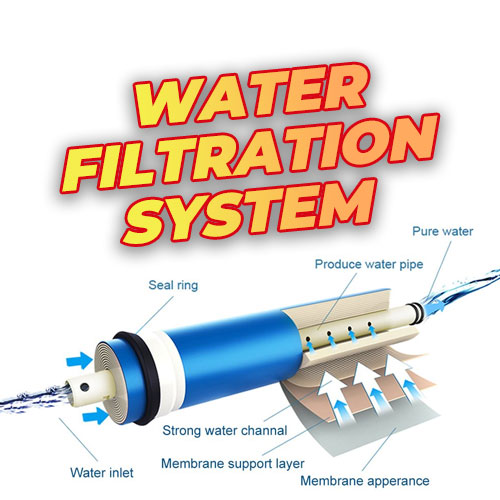 WATER FILTRATION SYSTEM

Pure water

Produce water pipe

Seal ring

Strong water channal

Membrane support layer

Water inlet

Membrane apperance