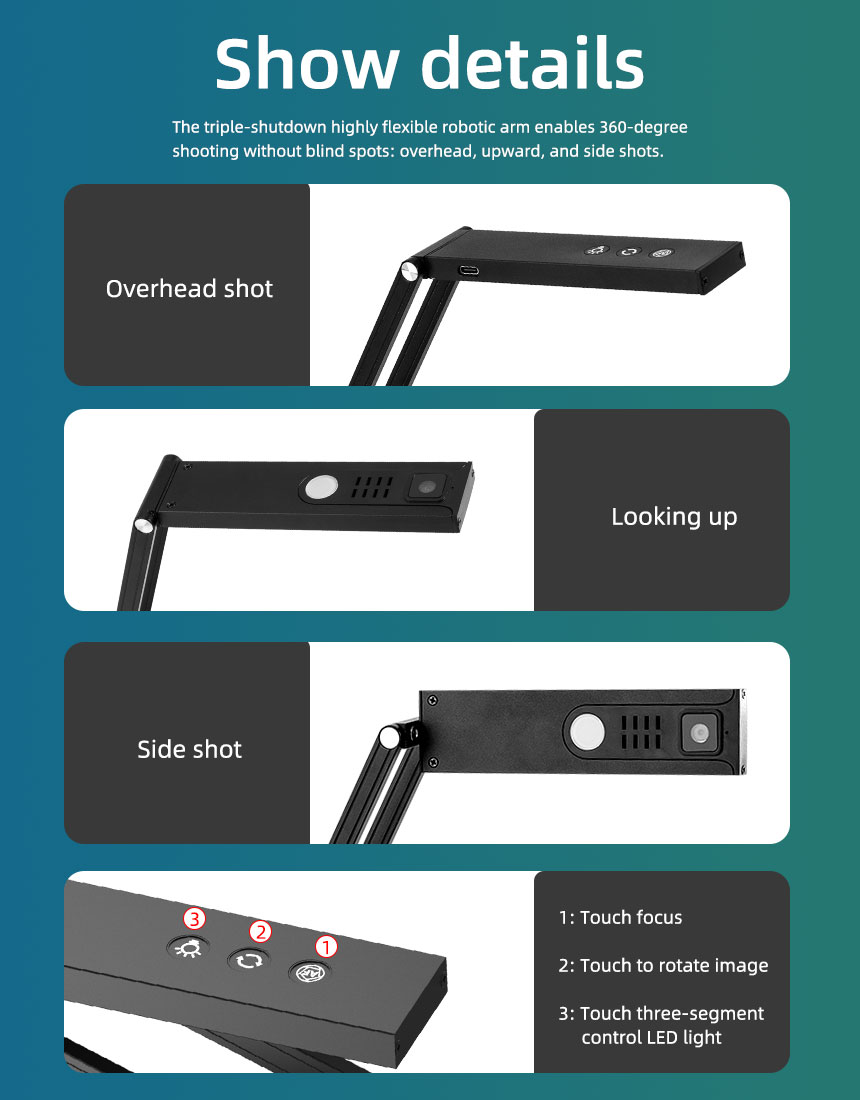 Show details

The triple-shutdown highly flexible robotic arm enables 360-degree shooting without blind spots: overhead, upward, and side shots.

Overhead shot

Looking up

Side shot

3
2
1

1: Touch focus

2: Touch to rotate image

3: Touch three-segment control LED light