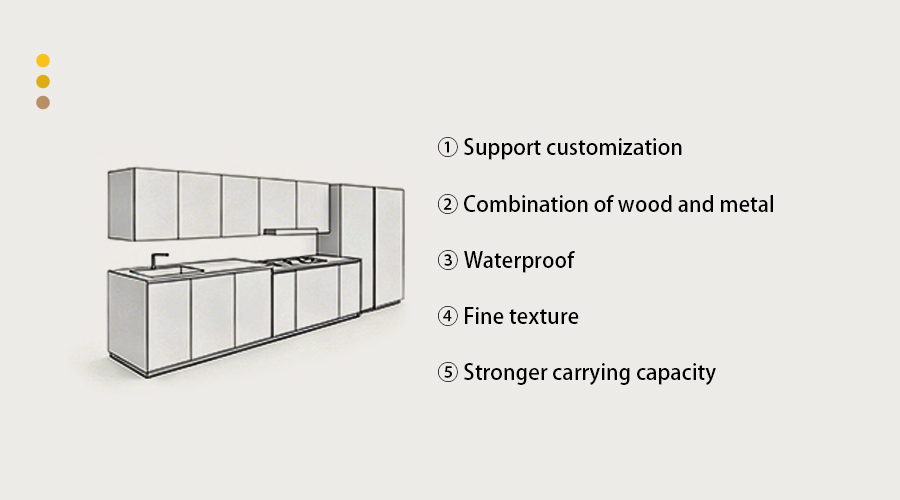 ① Support customization

② Combination of wood and metal

③ Waterproof

④ Fine texture

⑤ Stronger carrying capacity