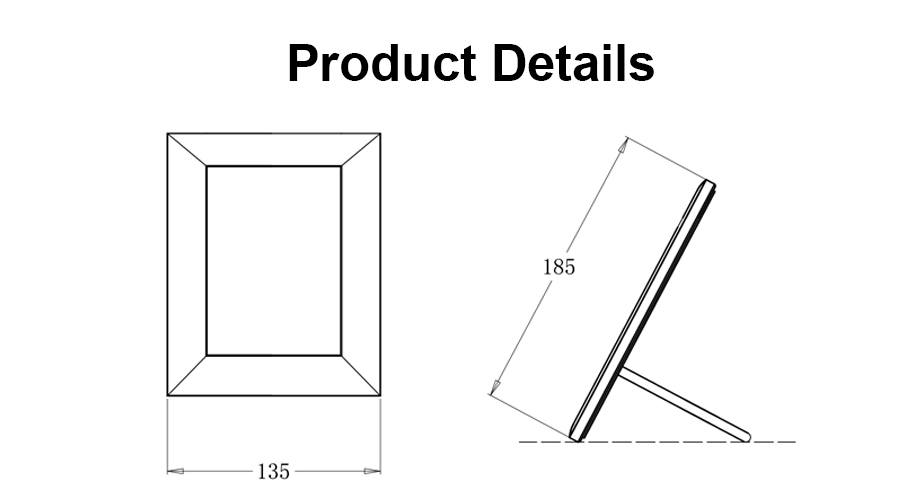 Product Details

135

185