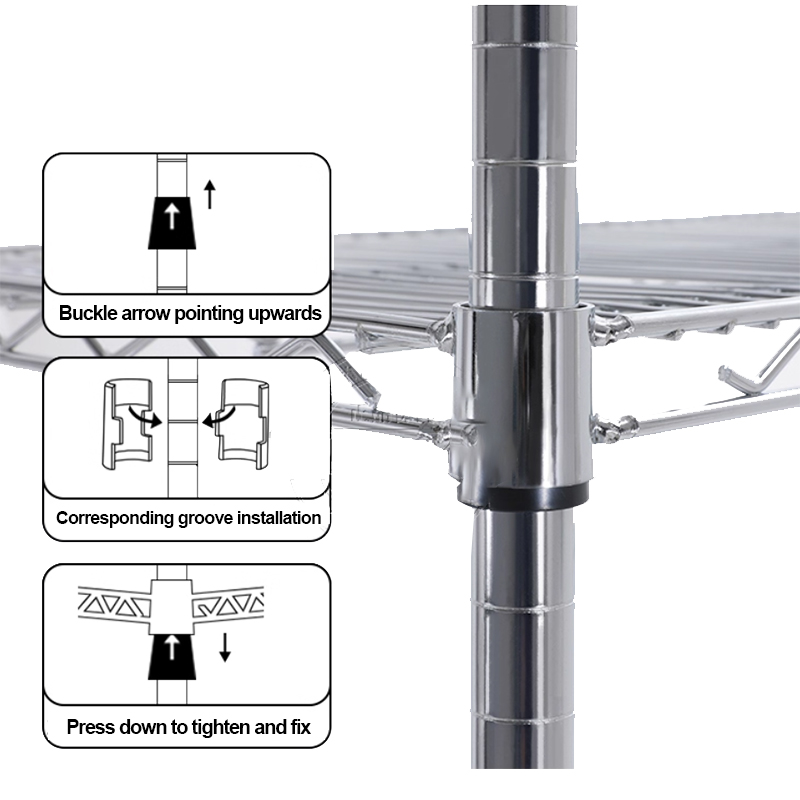 Buckle arrow pointing upwards

Corresponding groove installation

Press down to tighten and fix