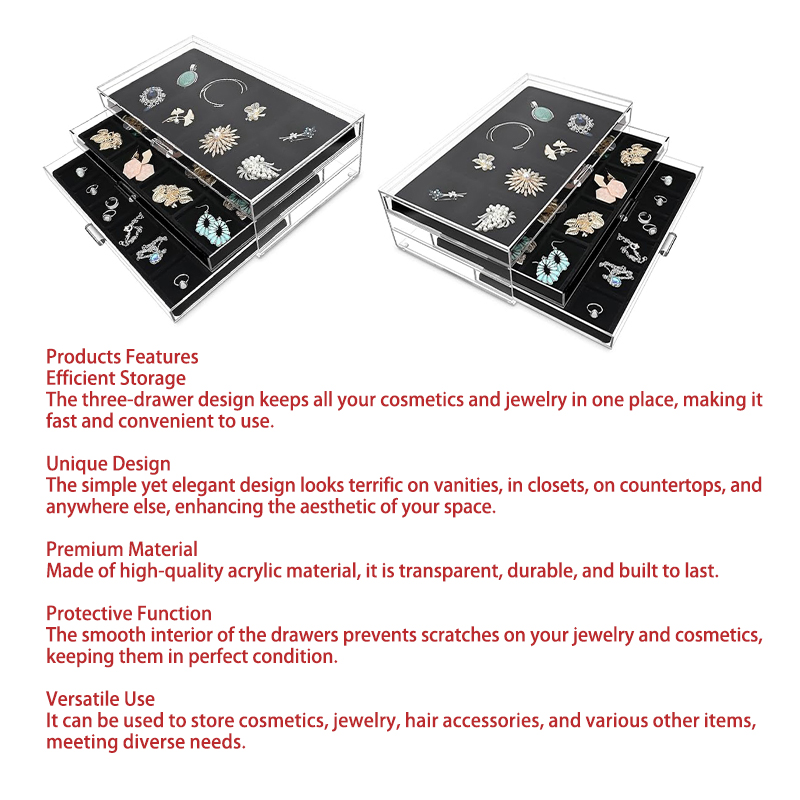 Products Features
Efficient Storage
The three-drawer design keeps all your cosmetics and jewelry in one place, making it fast and convenient to use.

Unique Design
The simple yet elegant design looks terrific on vanities, in closets, on countertops, and anywhere else, enhancing the aesthetic of your space.

Premium Material
Made of high-quality acrylic material, it is transparent, durable, and built to last.

Protective Function
The smooth interior of the drawers prevents scratches on your jewelry and cosmetics, keeping them in perfect condition.

Versatile Use
It can be used to store cosmetics, jewelry, hair accessories, and various other items, meeting diverse needs.