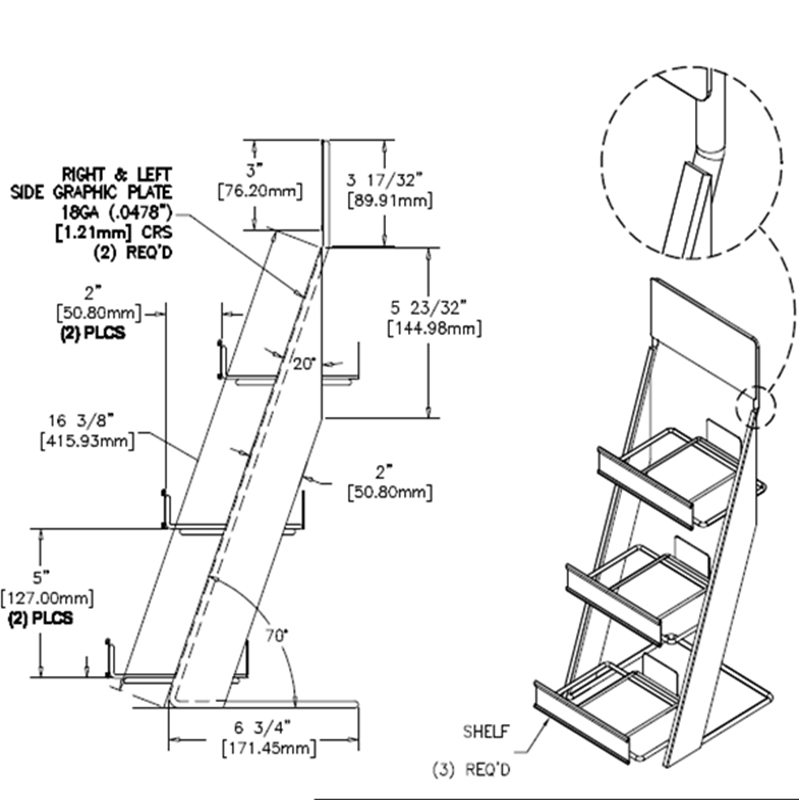 RIGHT & LEFT SIDE GRAPHIC PLATE 18GA (.0478") [1.21mm] CRS (2) REQ'D

3" [76.20mm]

3 17/32" [89.91mm]

2" [50.80mm] (2) PLCS

5 23/32" [144.98mm]

20°

16 3/8" [415.93mm]

2" [50.80mm]

5" [127.00mm] (2) PLCS

70°

6 3/4" [171.45mm]

SHELF

(3) REQ'D