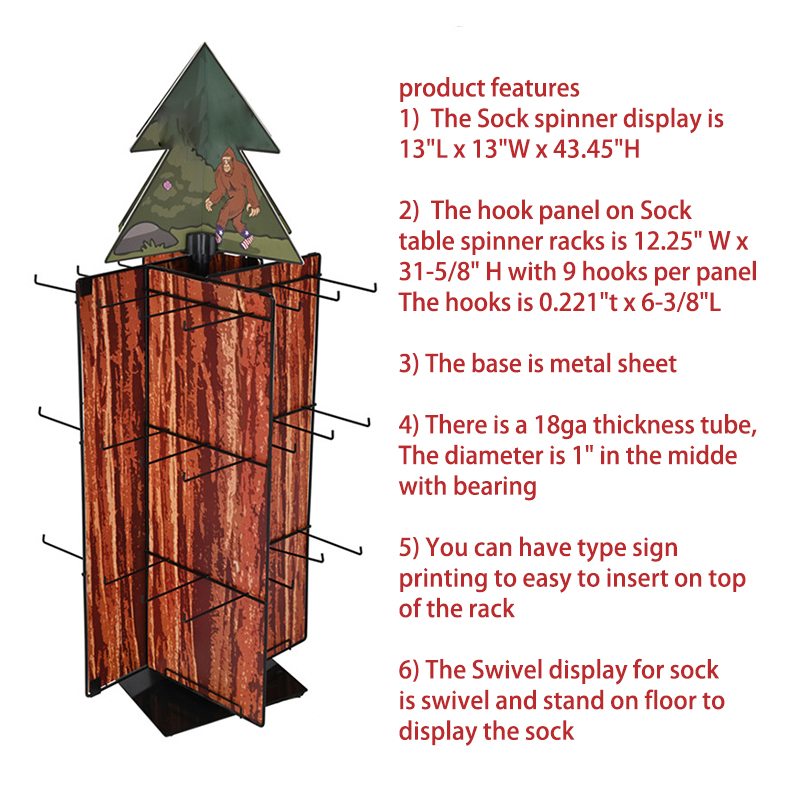 product features
1) The Sock spinner display is 13"L x 13"W x 43.45"H

2) The hook panel on Sock table spinner racks is 12.25" W x 31-5/8" H with 9 hooks per panel
The hooks is 0.221"t x 6-3/8"L

3) The base is metal sheet

4) There is a 18ga thickness tube, The diameter is 1" in the midde with bearing

5) You can have type sign printing to easy to insert on top of the rack

6) The Swivel display for sock is swivel and stand on floor to display the sock