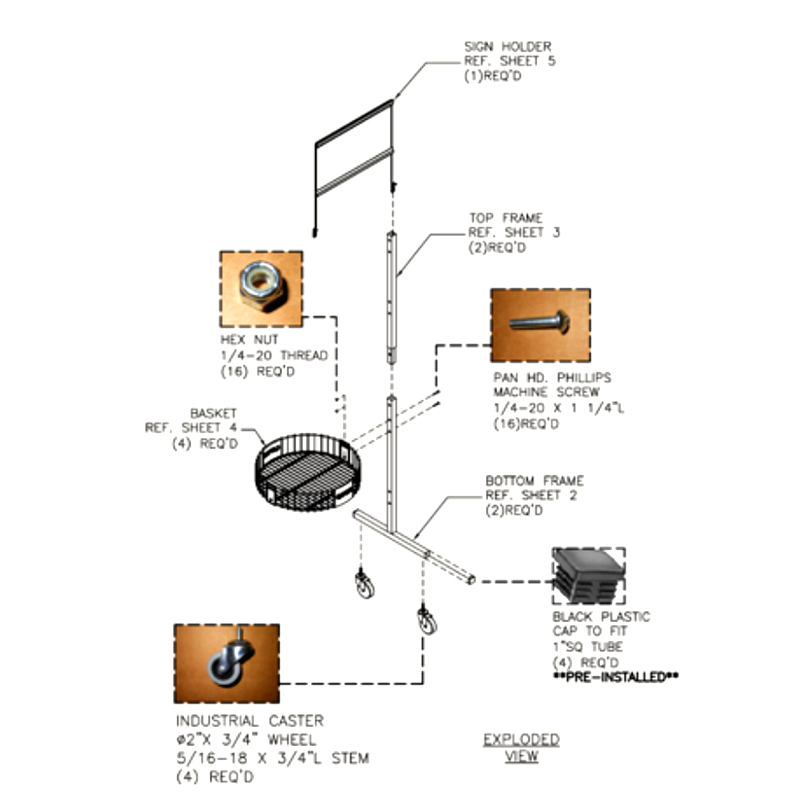 SIGN HOLDER
REF. SHEET 5
(1)REQ'D

TOP FRAME
REF. SHEET 3
(2)REQ'D

HEX NUT
1/4-20 THREAD
(16) REQ'D

PAN HD. PHILLIPS
MACHINE SCREW
1/4-20 X 1 1/4"L
(16)REQ'D

BASKET
REF. SHEET 4
(4) REQ'D

BOTTOM FRAME
REF. SHEET 2
(2)REQ'D

BLACK PLASTIC
CAP TO FIT
1"SQ TUBE
(4) REQ'D
**PRE-INSTALLED**

INDUSTRIAL CASTER
ø2"X 3/4" WHEEL
5/16-18 X 3/4"L STEM
(4) REQ'D

EXPLODED
VIEW