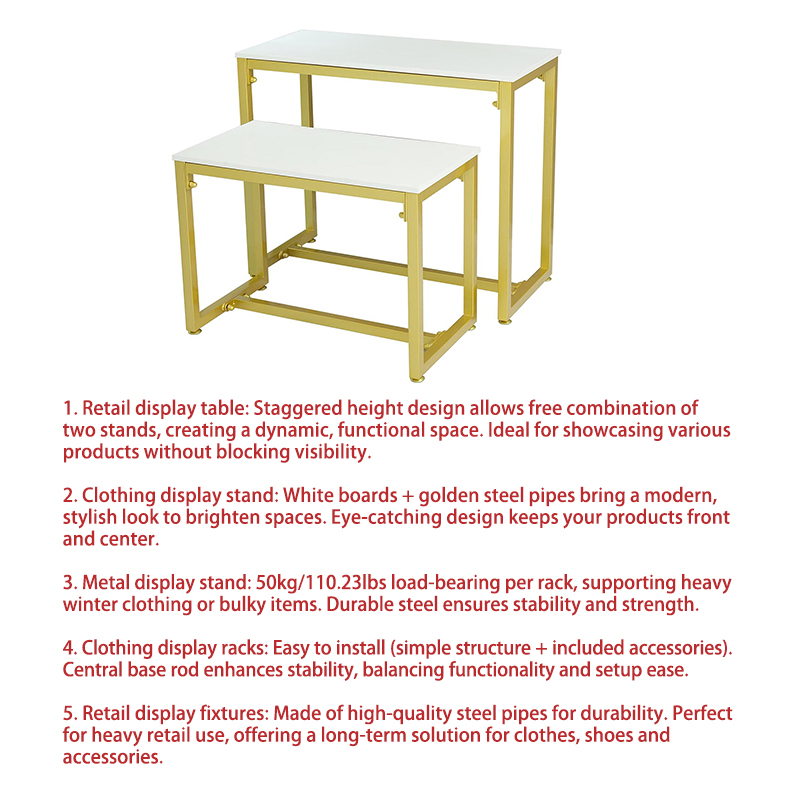 1. Retail display table: Staggered height design allows free combination of two stands, creating a dynamic, functional space. Ideal for showcasing various products without blocking visibility.

2. Clothing display stand: White boards + golden steel pipes bring a modern, stylish look to brighten spaces. Eye-catching design keeps your products front and center.

3. Metal display stand: 50kg/110.23lbs load-bearing per rack, supporting heavy winter clothing or bulky items. Durable steel ensures stability and strength.

4. Clothing display racks: Easy to install (simple structure + included accessories). Central base rod enhances stability, balancing functionality and setup ease.

5. Retail display fixtures: Made of high-quality steel pipes for durability. Perfect for heavy retail use, offering a long-term solution for clothes, shoes and accessories.