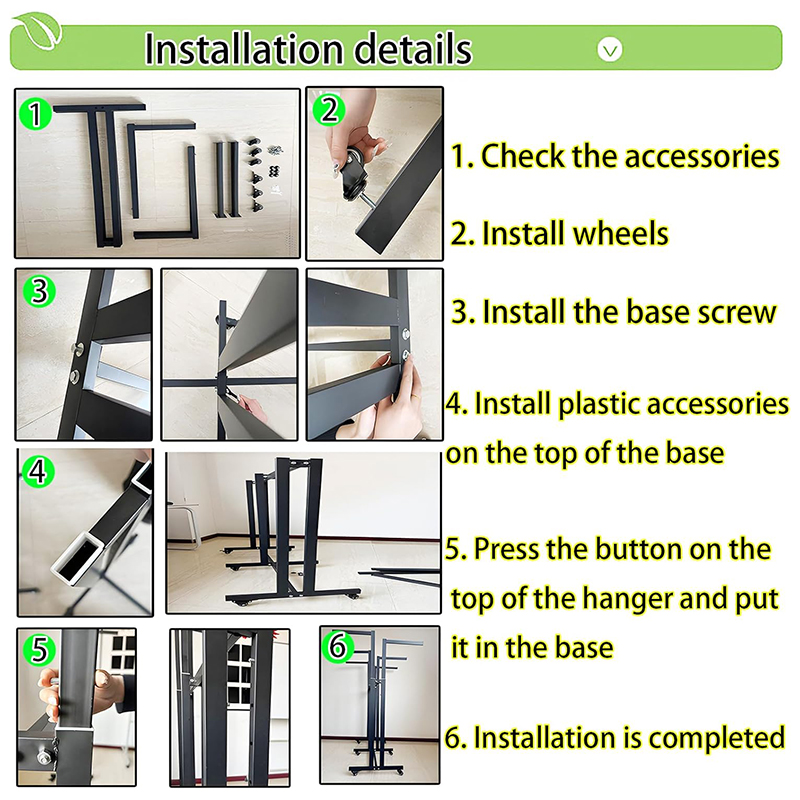 Installation details

1

2

3

4

5

6

1. Check the accessories

2. Install wheels

3. Install the base screw

4. Install plastic accessories on the top of the base

5. Press the button on the top of the hanger and put it in the base

6. Installation is completed