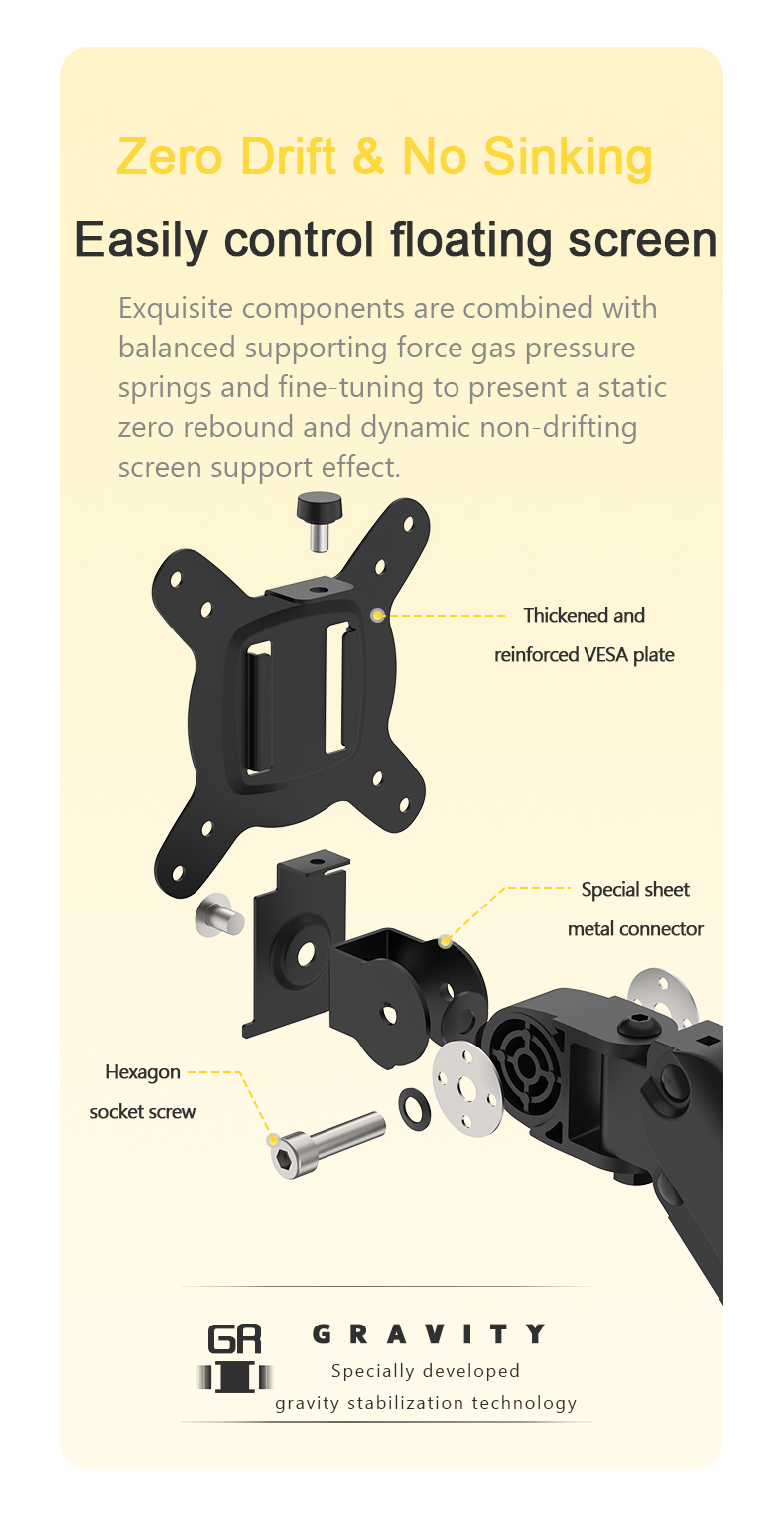 Zero Drift & No Sinking

Easily control floating screen

Exquisite components are combined with balanced supporting force gas pressure springs and fine-tuning to present a static zero rebound and dynamic non-drifting screen support effect.

Thickened and reinforced VESA plate

Special sheet metal connector

Hexagon socket screw

GA

GRAVITY

Specially developed gravity stabilization technology