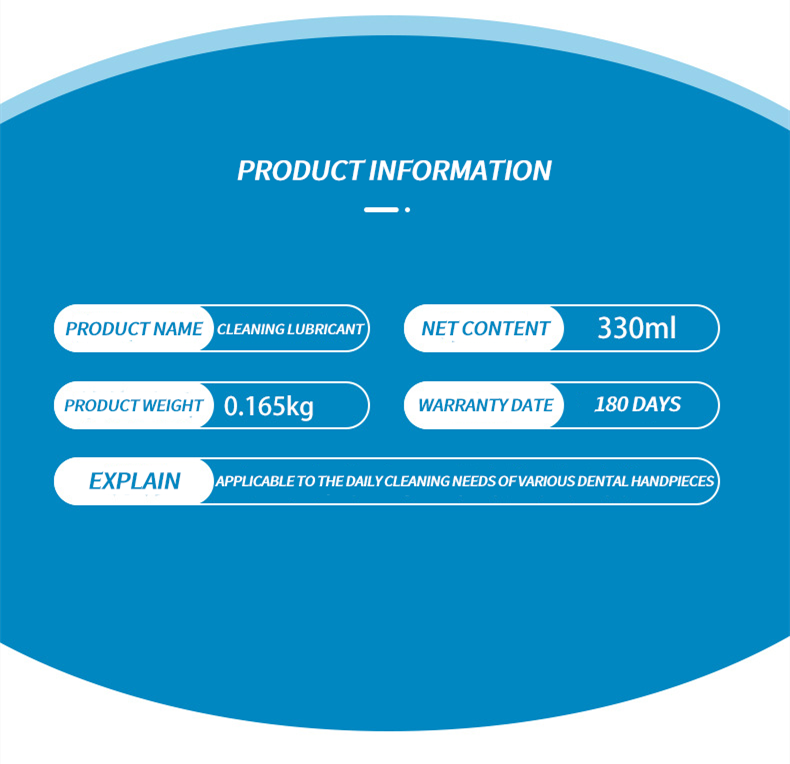 PRODUCT INFORMATION

PRODUCT NAME CLEANING LUBRICANT

NET CONTENT 330ml

PRODUCT WEIGHT 0.165kg

WARRANTY DATE 180 DAYS

EXPLAIN APPLICABLE TO THE DAILY CLEANING NEEDS OF VARIOUS DENTAL HANDPIECES