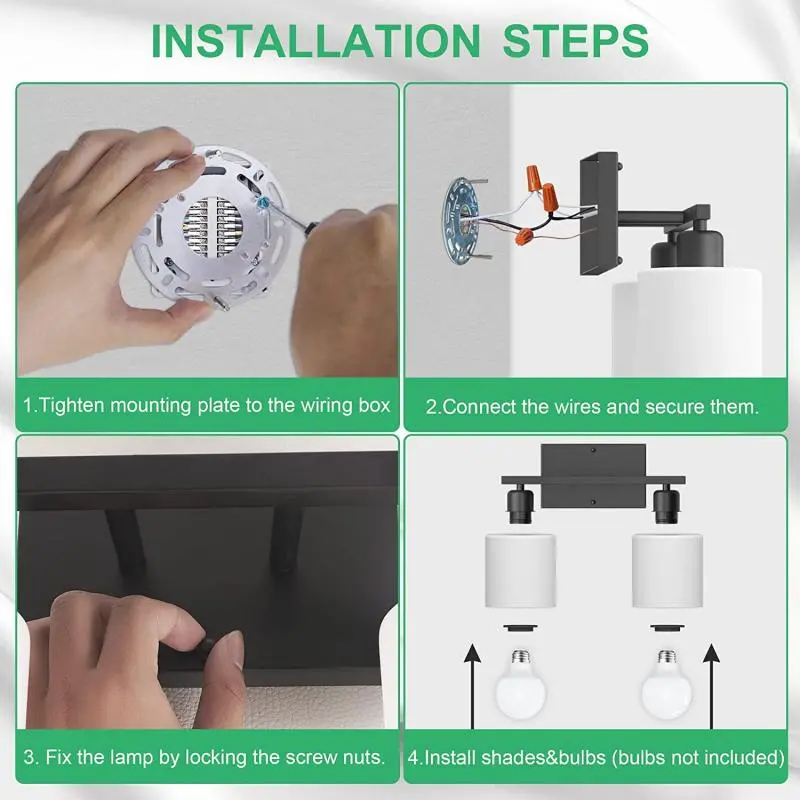 INSTALLATION STEPS

1.Tighten mounting plate to the wiring box

2.Connect the wires and secure them.

3. Fix the lamp by locking the screw nuts.

4.Install shades&bulbs (bulbs not included)