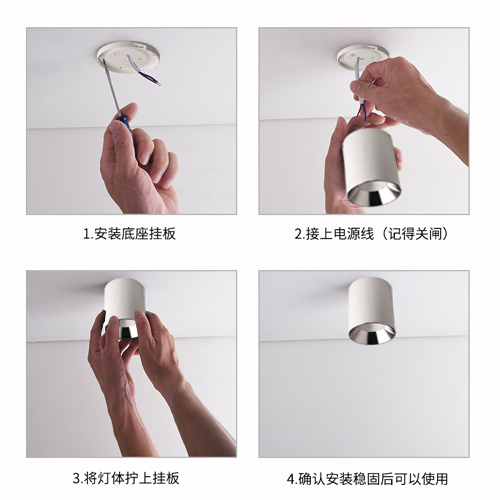 1.安装底座挂板

2.接上电源线（记得关闸）

3.将灯体拧上挂板

4.确认安装稳固后可以使用