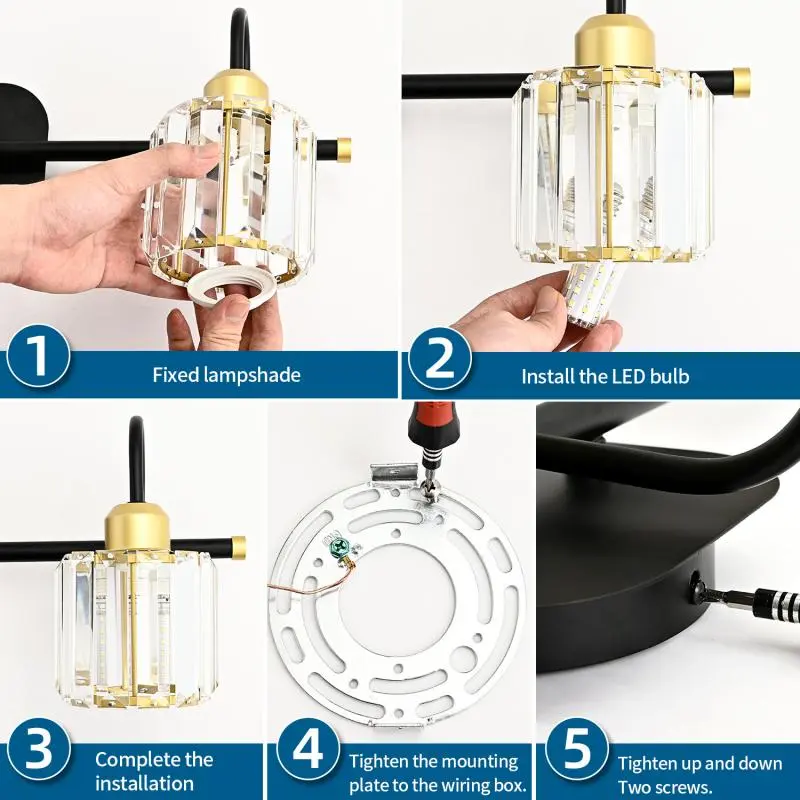 1 Fixed lampshade

2 Install the LED bulb

3 Complete the installation

4 Tighten the mounting plate to the wiring box.

5 Tighten up and down Two screws.