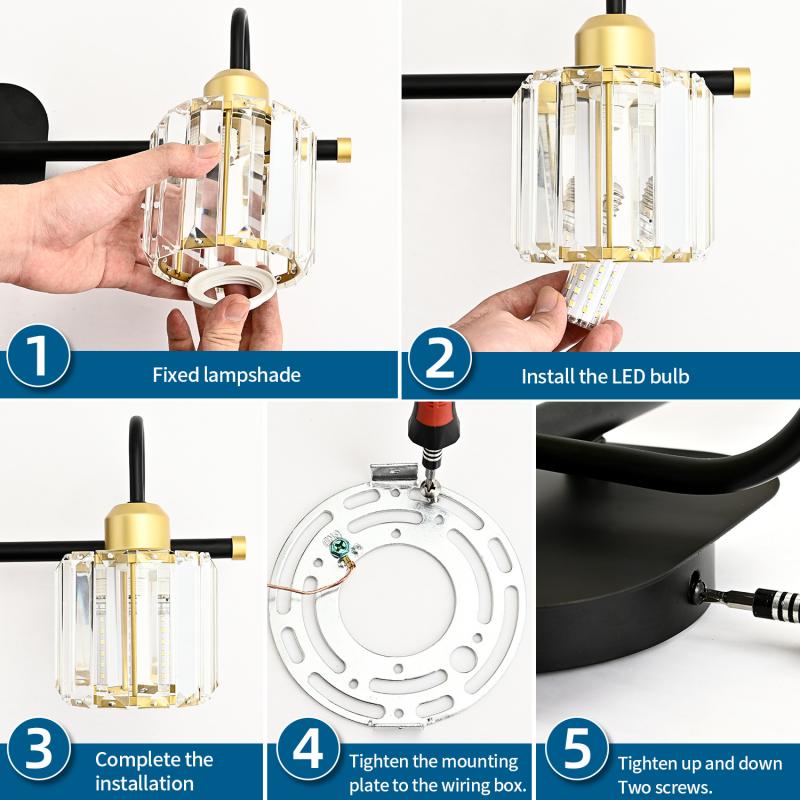 1
Fixed lampshade

2
Install the LED bulb

3
Complete the installation

4
Tighten the mounting plate to the wiring box.

5
Tighten up and down Two screws.