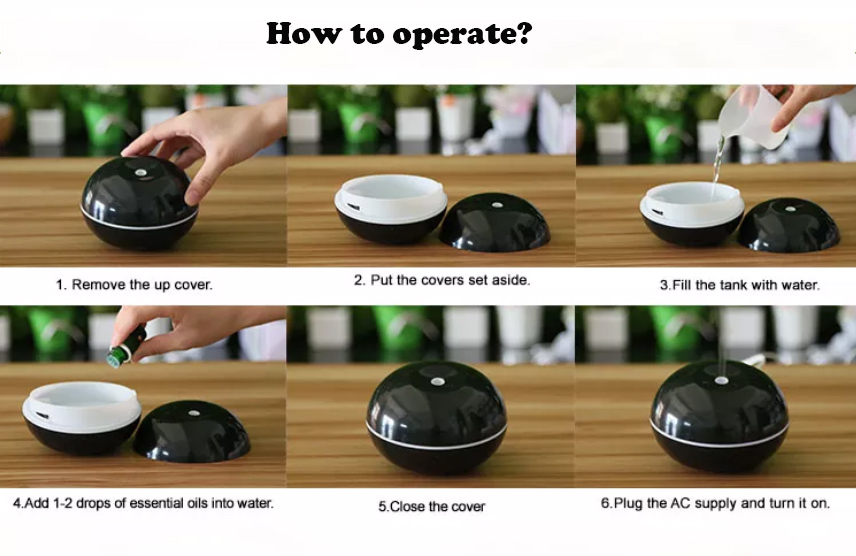 How to operate?

1. Remove the up cover.

2. Put the covers set aside.

3.Fill the tank with water.

4.Add 1-2 drops of essential oils into water.

5.Close the cover

6.Plug the AC supply and turn it on.