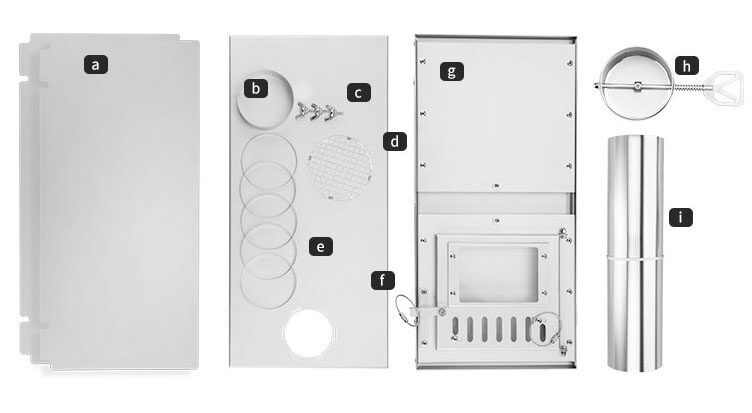 a
b
c
d
e
f
g
h
i