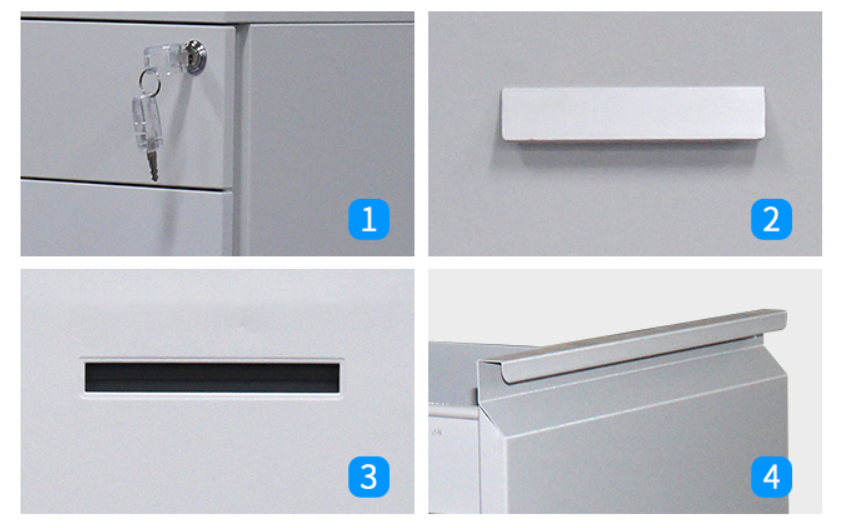 1

2

3

4