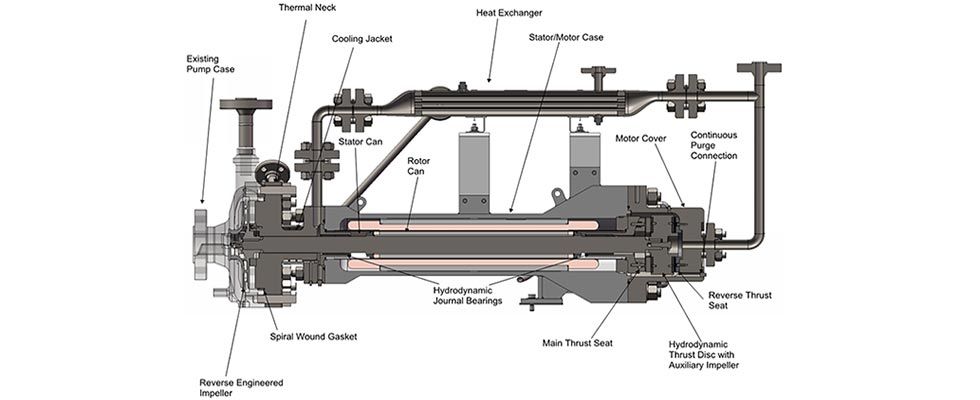 Thermal Neck

Heat Exchanger

Cooling Jacket

Stator/Motor Case

Existing Pump Case

Stator Can

Rotor Can

Motor Cover

Continuous Purge Connection

Hydrodynamic Journal Bearings

Reverse Thrust Seat

Spiral Wound Gasket

Main Thrust Seat

Hydrodynamic Thrust Disc with Auxiliary Impeller

Reverse Engineered Impeller