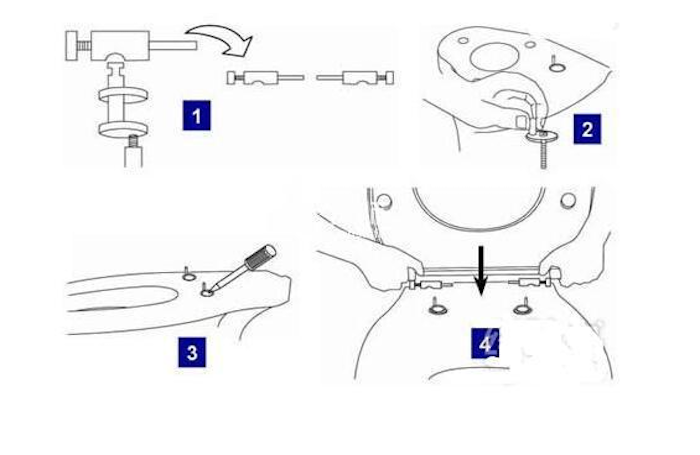 1

2

3

4